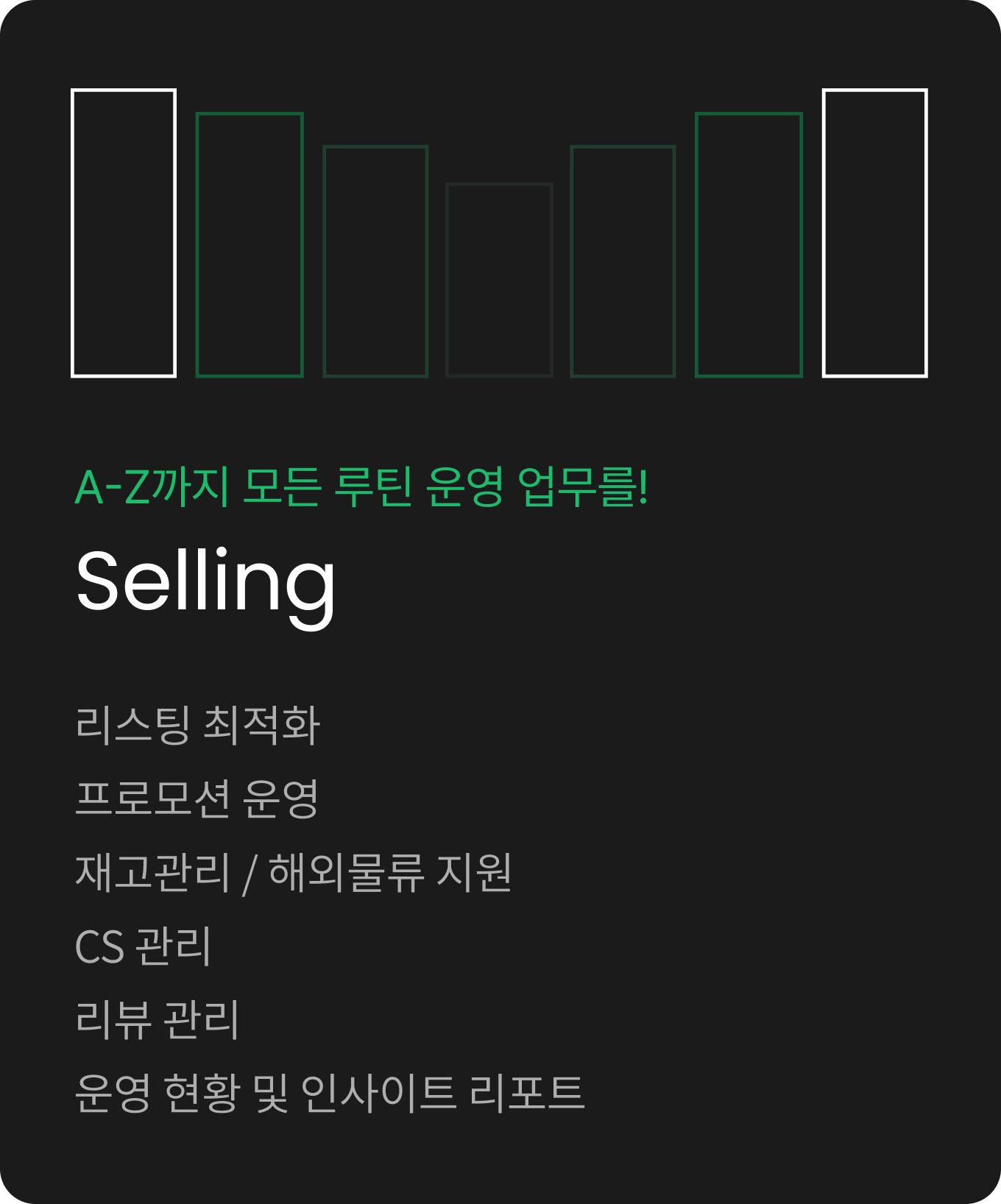 A-Z까지 모든 루틴 운영 업무를!

Selling

리스팅 최적화

프로모션 운영

재고관리 / 해외물류 지원

CS 관리

리뷰 관리

운영 현황 및 인사이트 리포트