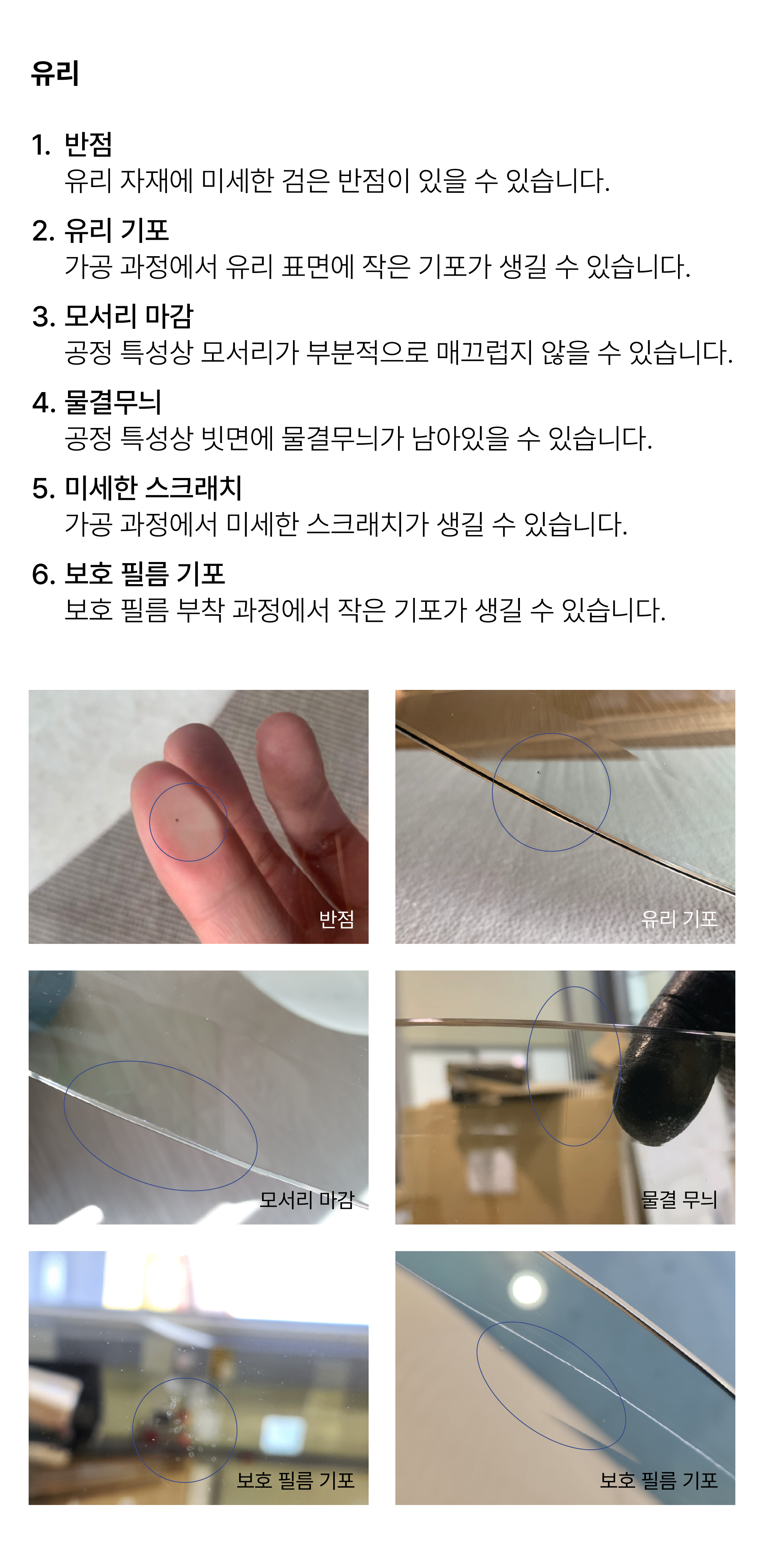 유리

1. 반점
유리 자재에 미세한 검은 반점이 있을 수 있습니다.

2. 유리 기포
가공 과정에서 유리 표면에 작은 기포가 생길 수 있습니다.

3. 모서리 마감
공정 특성상 모서리가 부분적으로 매끄럽지 않을 수 있습니다.

4. 물결무늬
공정 특성상 빗면에 물결무늬가 남아있을 수 있습니다.

5. 미세한 스크래치
가공 과정에서 미세한 스크래치가 생길 수 있습니다.

6. 보호 필름 기포
보호 필름 부착 과정에서 작은 기포가 생길 수 있습니다.

반점

유리 기포

모서리 마감

물결 무늬

보호 필름 기포

보호 필름 기포