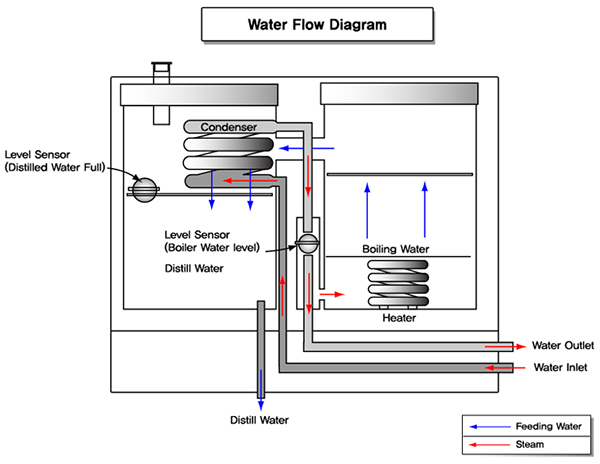 Water Flow Diagram

Condenser

Level Sensor
(Distilled Water Full)

Level Sensor
(Boiler Water level)

Distill Water

Boiling Water

Heater

Water Outlet

Water Inlet

Distill Water

Feeding Water

Steam