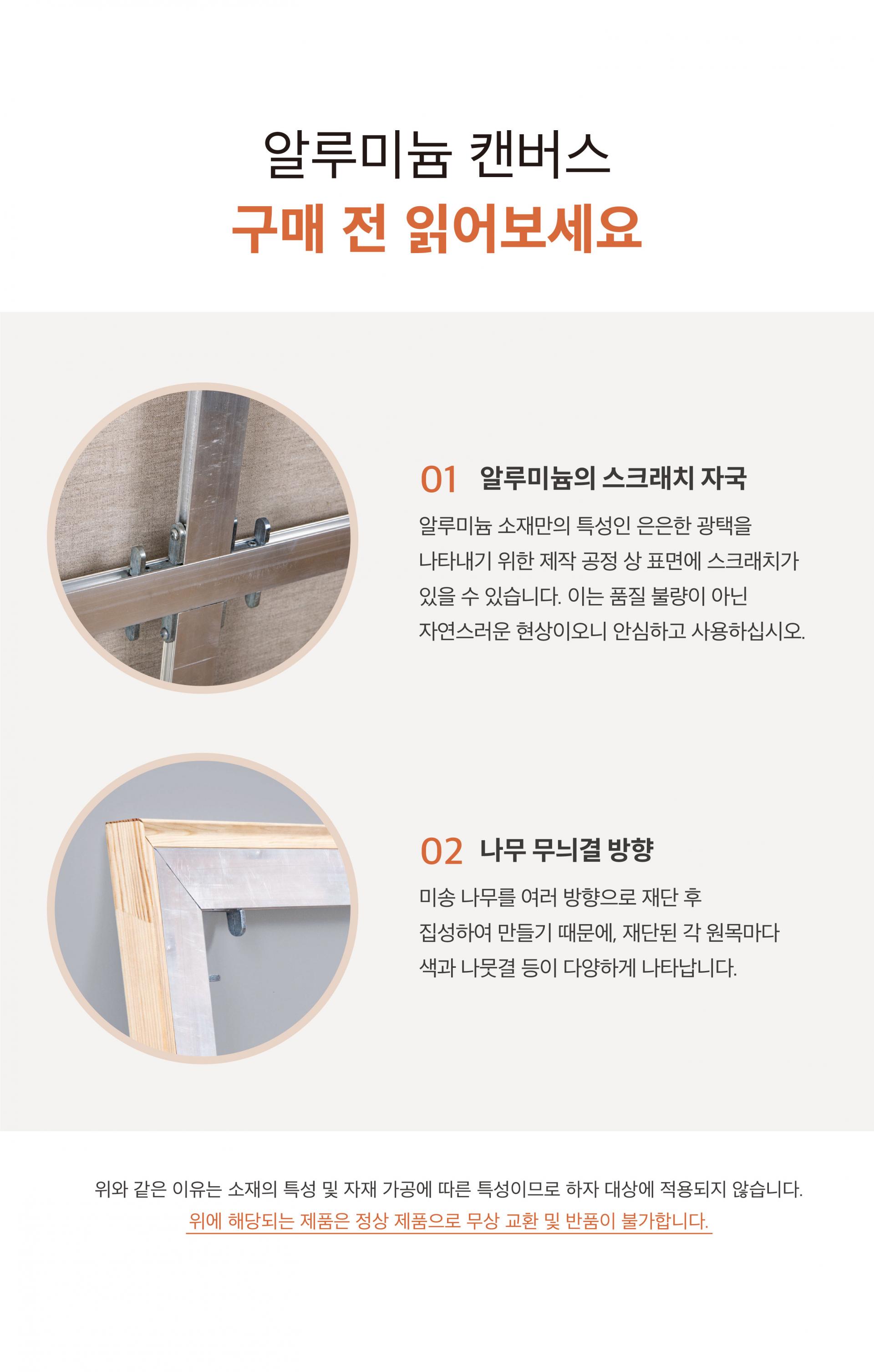 알루미늄 캔버스
구매 전 읽어보세요

01 알루미늄의 스크래치 자국

알루미늄 소재만의 특성인 은은한 광택을 나타내기 위한 제작 공정 상 표면에 스크래치가 있을 수 있습니다. 이는 품질 불량이 아닌 자연스러운 현상이오니 안심하고 사용하십시오.

02 나무 무늬결 방향

미송 나무를 여러 방향으로 재단 후 집성하여 만들기 때문에, 재단된 각 원목마다 색과 나뭇결 등이 다양하게 나타납니다.

위와 같은 이유는 소재의 특성 및 자재 가공에 따른 특성이므로 하자 대상에 적용되지 않습니다.
위에 해당되는 제품은 정상 제품으로 무상 교환 및 반품이 불가합니다.