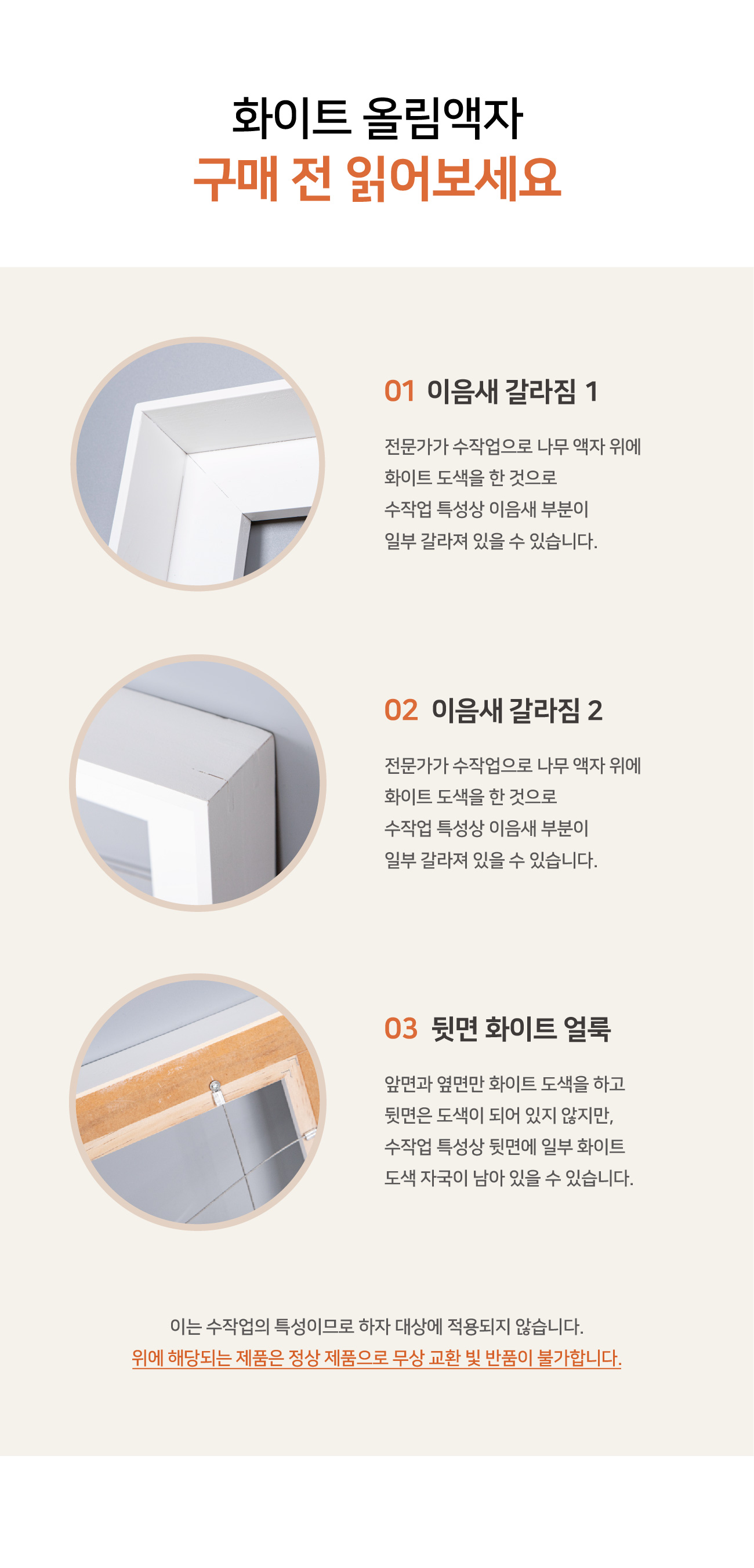 화이트 올림액자
구매 전 읽어보세요

01 이음새 갈라짐 1

전문가가 수작업으로 나무 액자 위에 화이트 도색을 한 것으로 수작업 특성상 이음새 부분이 일부 갈라져 있을 수 있습니다.

02 이음새 갈라짐 2

전문가가 수작업으로 나무 액자 위에 화이트 도색을 한 것으로 수작업 특성상 이음새 부분이 일부 갈라져 있을 수 있습니다.

03 뒷면 화이트 얼룩

앞면과 옆면만 화이트 도색을 하고 뒷면은 도색이 되어 있지 않지만, 수작업 특성상 뒷면에 일부 화이트 도색 자국이 남아 있을 수 있습니다.

이는 수작업의 특성이므로 하자 대상에 적용되지 않습니다.
위에 해당되는 제품은 정상 제품으로 무상 교환 빛 반품이 불가합니다.