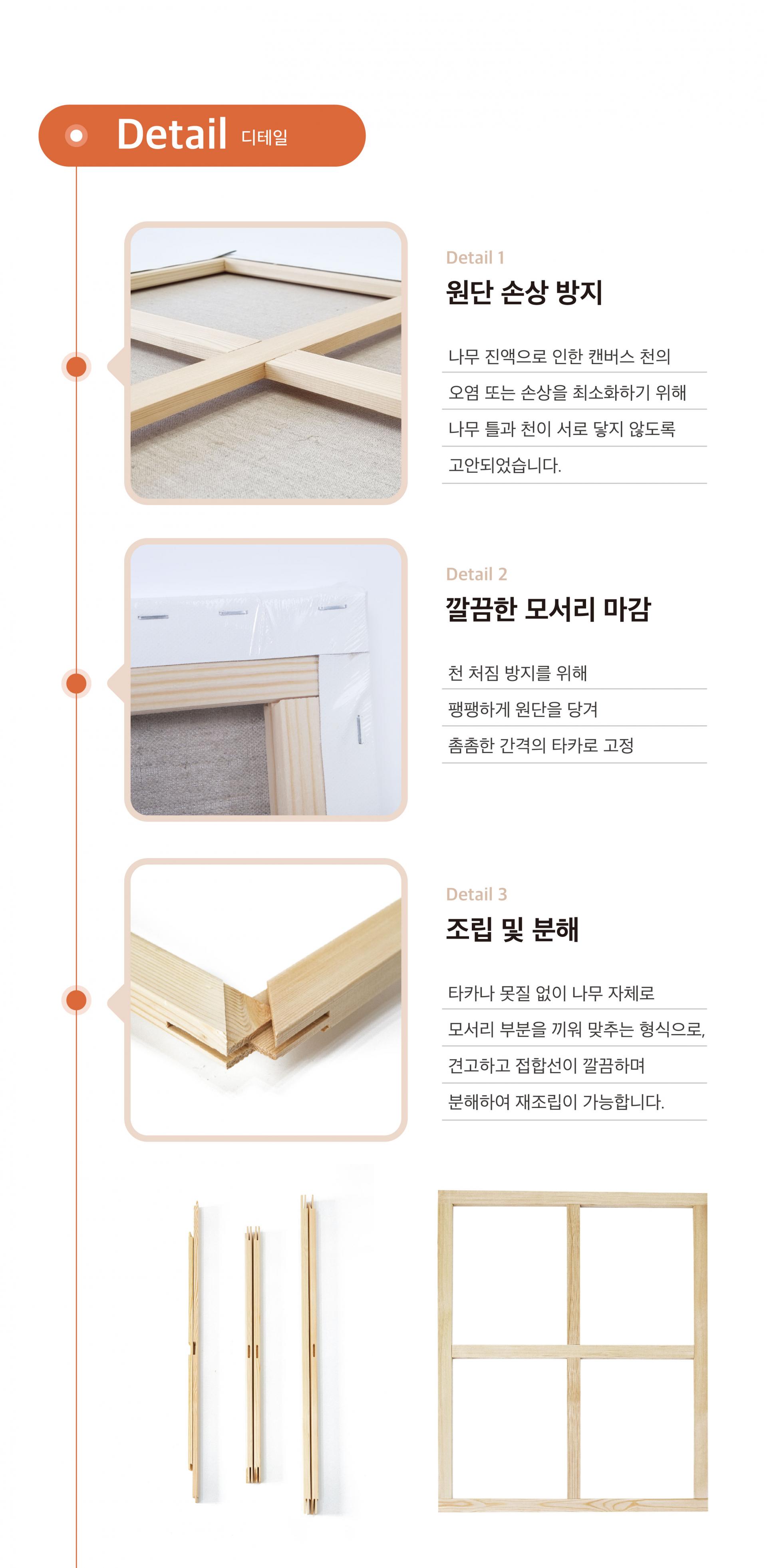 Detail 디테일

Detail 1
원단 손상 방지

나무 진액으로 인한 캔버스 천의
오염 또는 손상을 최소화하기 위해
나무 틀과 천이 서로 닿지 않도록
고안되었습니다.

Detail 2
깔끔한 모서리 마감

천 처짐 방지를 위해
팽팽하게 원단을 당겨
촘촘한 간격의 타카로 고정

Detail 3
조립 및 분해

타카나 못질 없이 나무 자체로
모서리 부분을 끼워 맞추는 형식으로,
견고하고 접합선이 깔끔하며
분해하여 재조립이 가능합니다.