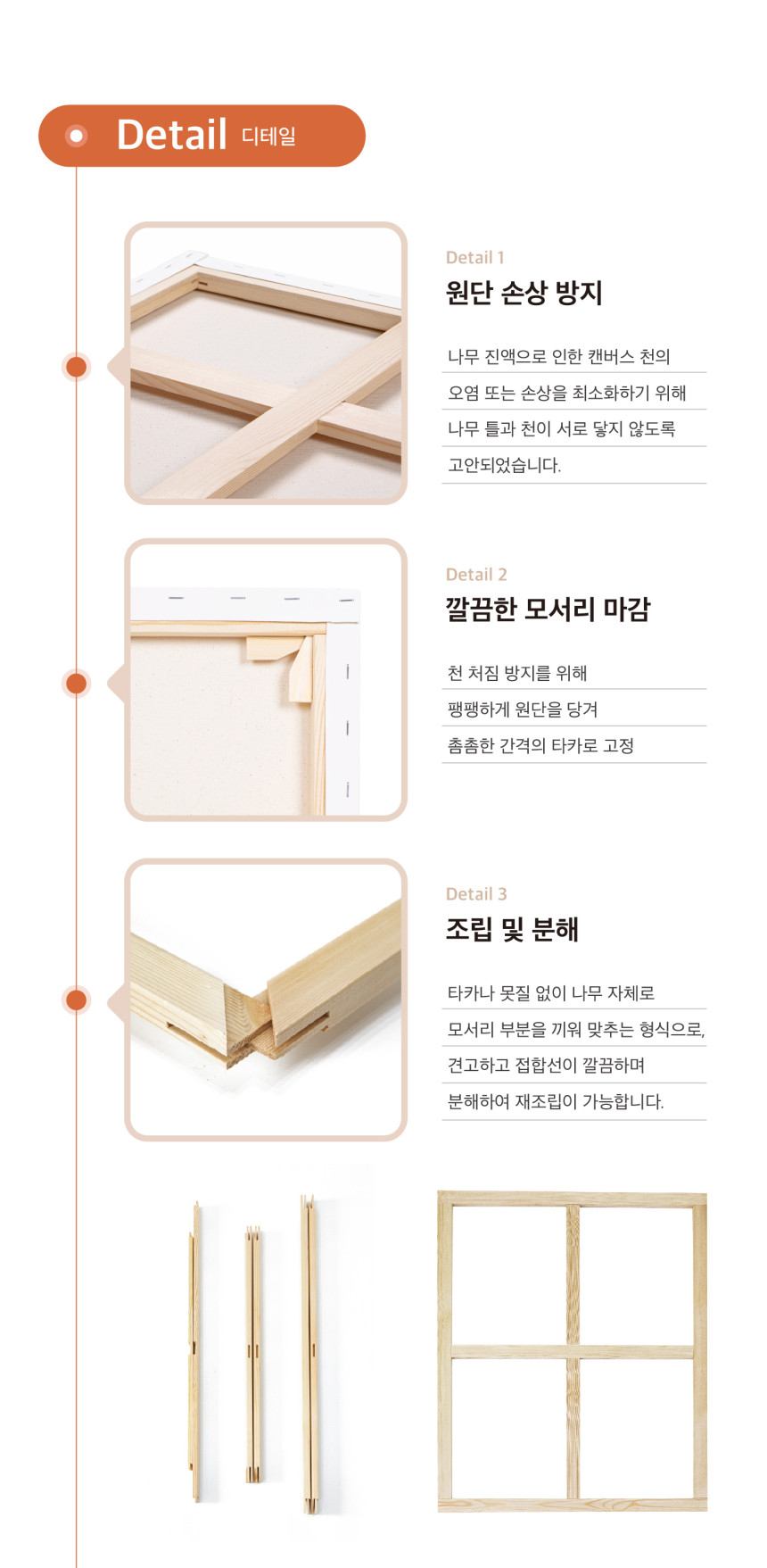 Detail 디테일

Detail 1
원단 손상 방지

나무 진액으로 인한 캔버스 천의
오염 또는 손상을 최소화하기 위해
나무 틀과 천이 서로 닿지 않도록
고안되었습니다.

Detail 2
깔끔한 모서리 마감

천 처짐 방지를 위해
팽팽하게 원단을 당겨
촘촘한 간격의 타카로 고정

Detail 3
조립 및 분해

타카나 못질 없이 나무 자체로
모서리 부분을 끼워 맞추는 형식으로,
견고하고 접합선이 깔끔하며
분해하여 재조립이 가능합니다.