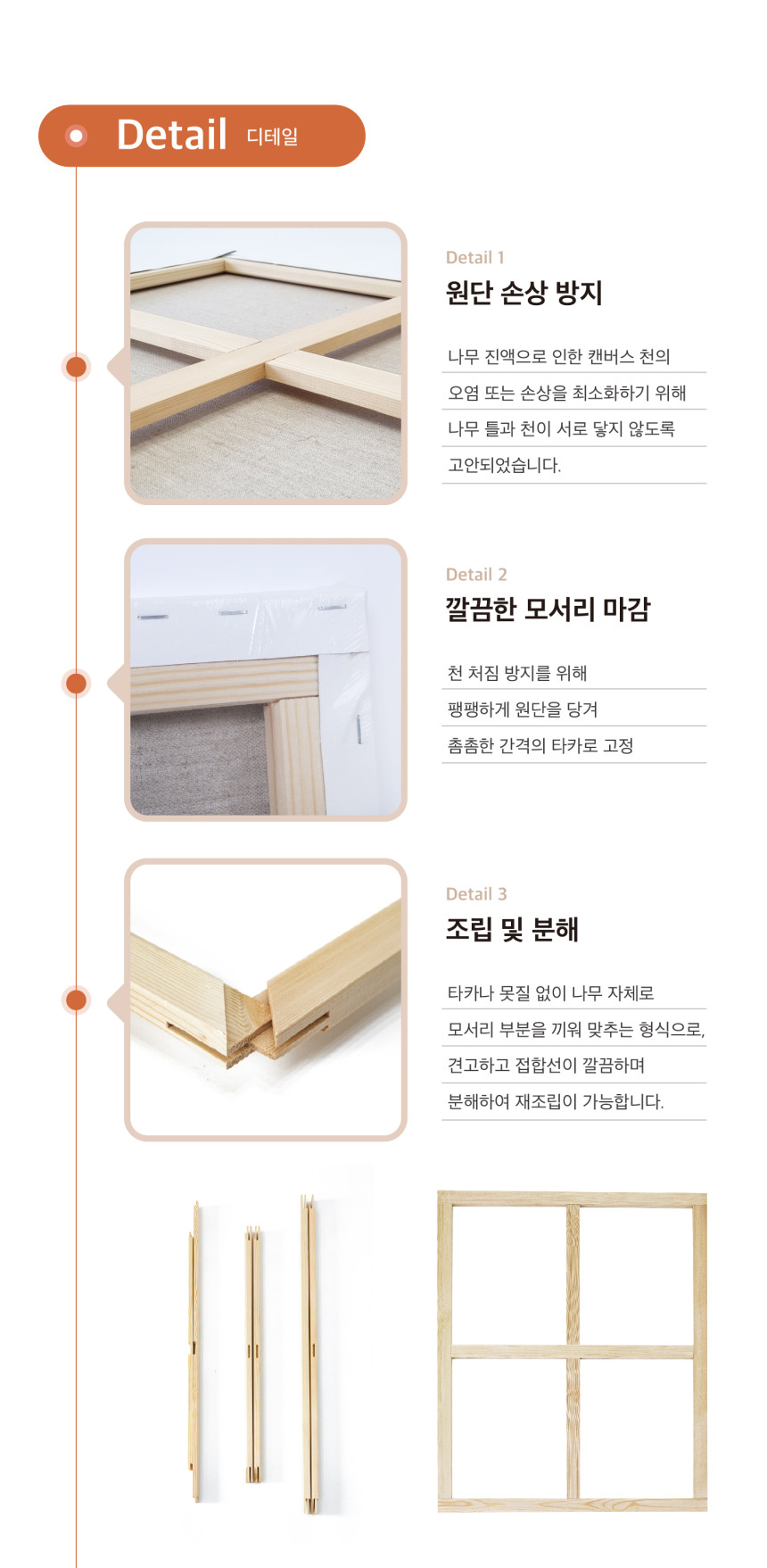 Detail 디테일

Detail 1
원단 손상 방지

나무 진액으로 인한 캔버스 천의
오염 또는 손상을 최소화하기 위해
나무 틀과 천이 서로 닿지 않도록
고안되었습니다.

Detail 2
깔끔한 모서리 마감

천 처짐 방지를 위해
팽팽하게 원단을 당겨
촘촘한 간격의 타카로 고정

Detail 3
조립 및 분해

타카나 못질 없이 나무 자체로
모서리 부분을 끼워 맞추는 형식으로,
견고하고 접합선이 깔끔하며
분해하여 재조립이 가능합니다.