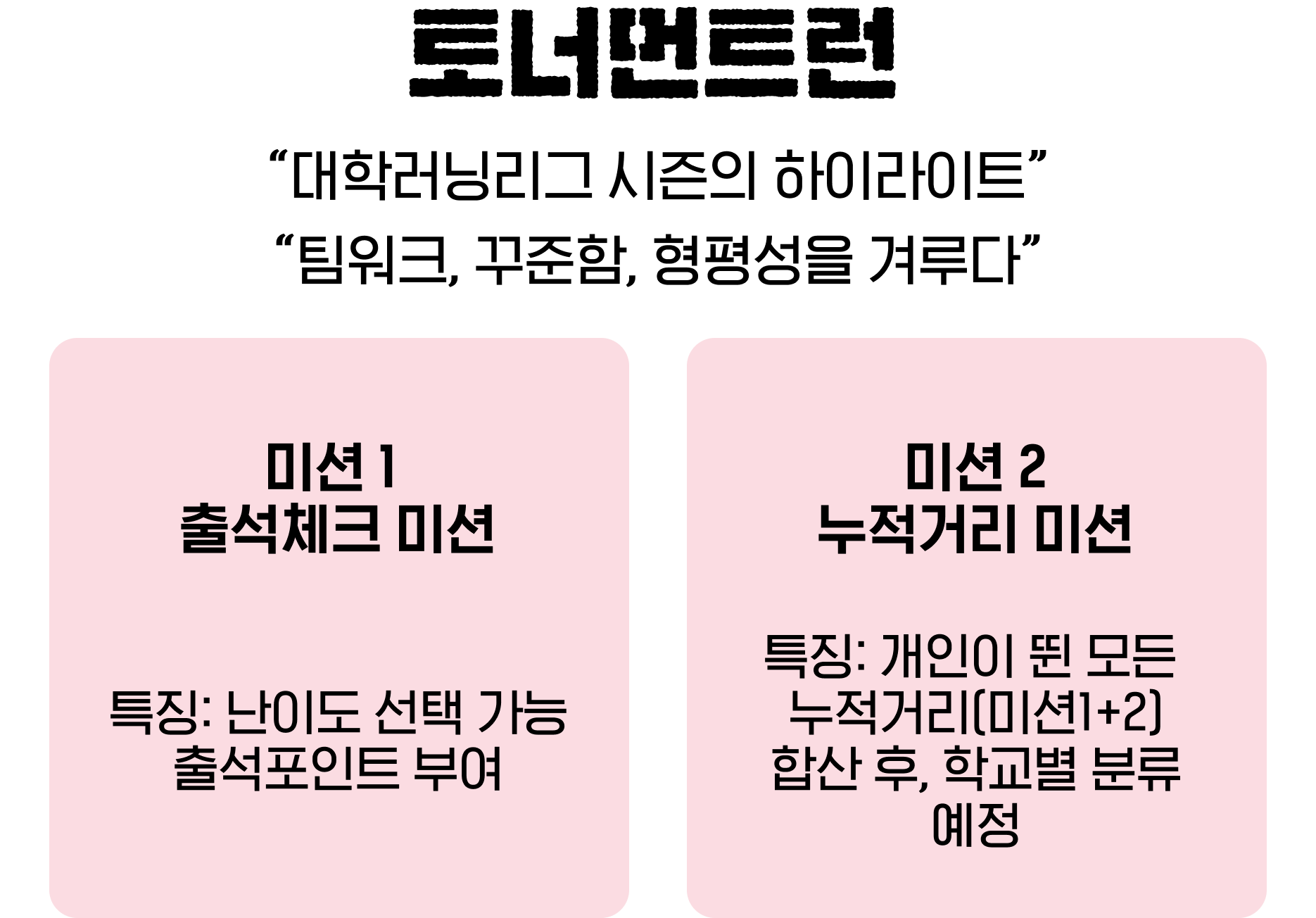 토너먼트런

"대학러닝리그 시즌의 하이라이트"

"팀워크, 꾸준함, 형평성을 겨루다"

미션 1
출석체크 미션

특징: 난이도 선택 가능
출석포인트 부여

미션 2
누적거리 미션

특징: 개인이 뛴 모든
누적거리(미션1+2)
합산 후, 학교별 분류
예정