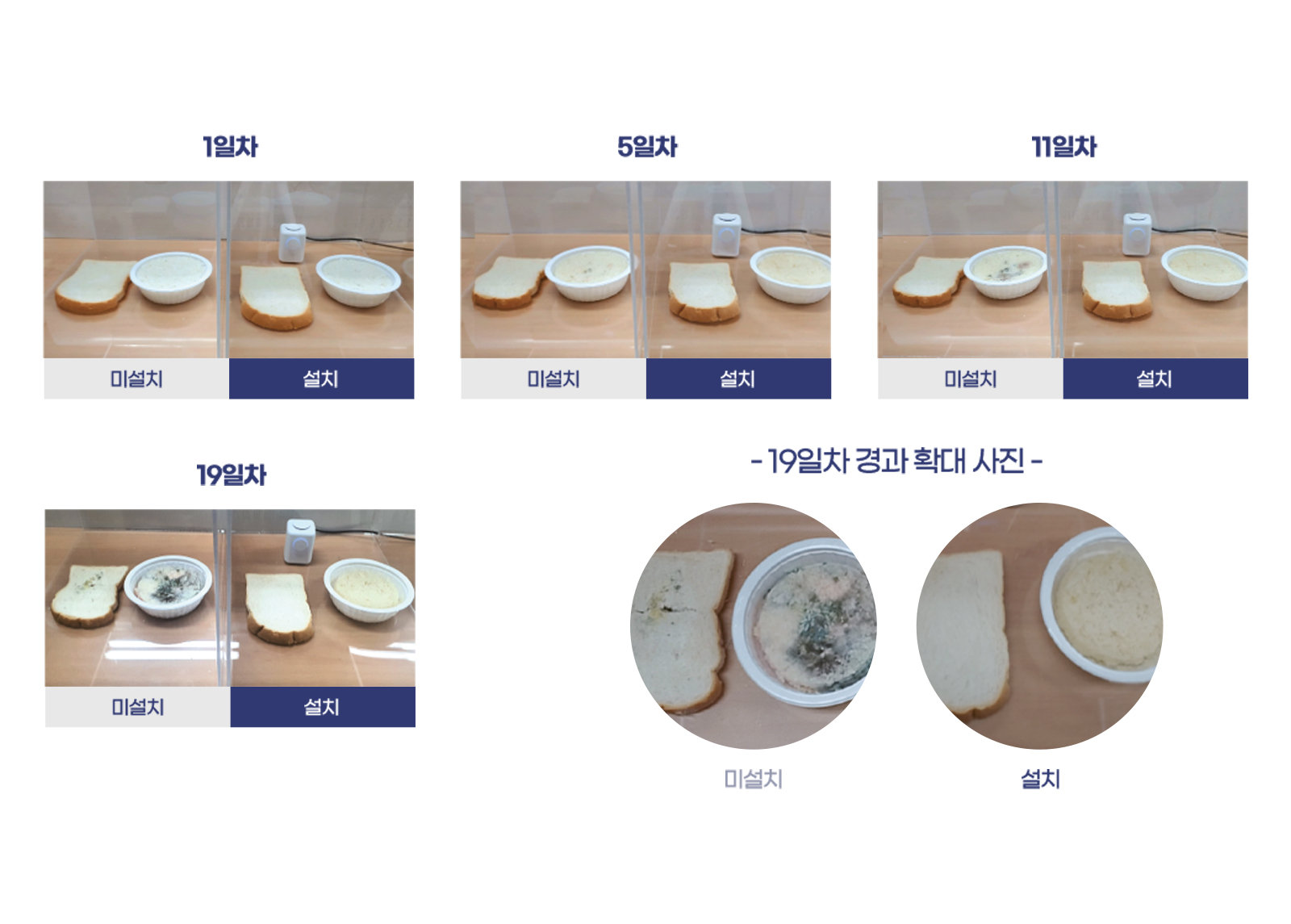 1일차

미설치 설치

5일차

미설치 설치

11일차

미설치 설치

19일차

미설치 설치

- 19일차 경과 확대 사진 -

미설치

설치