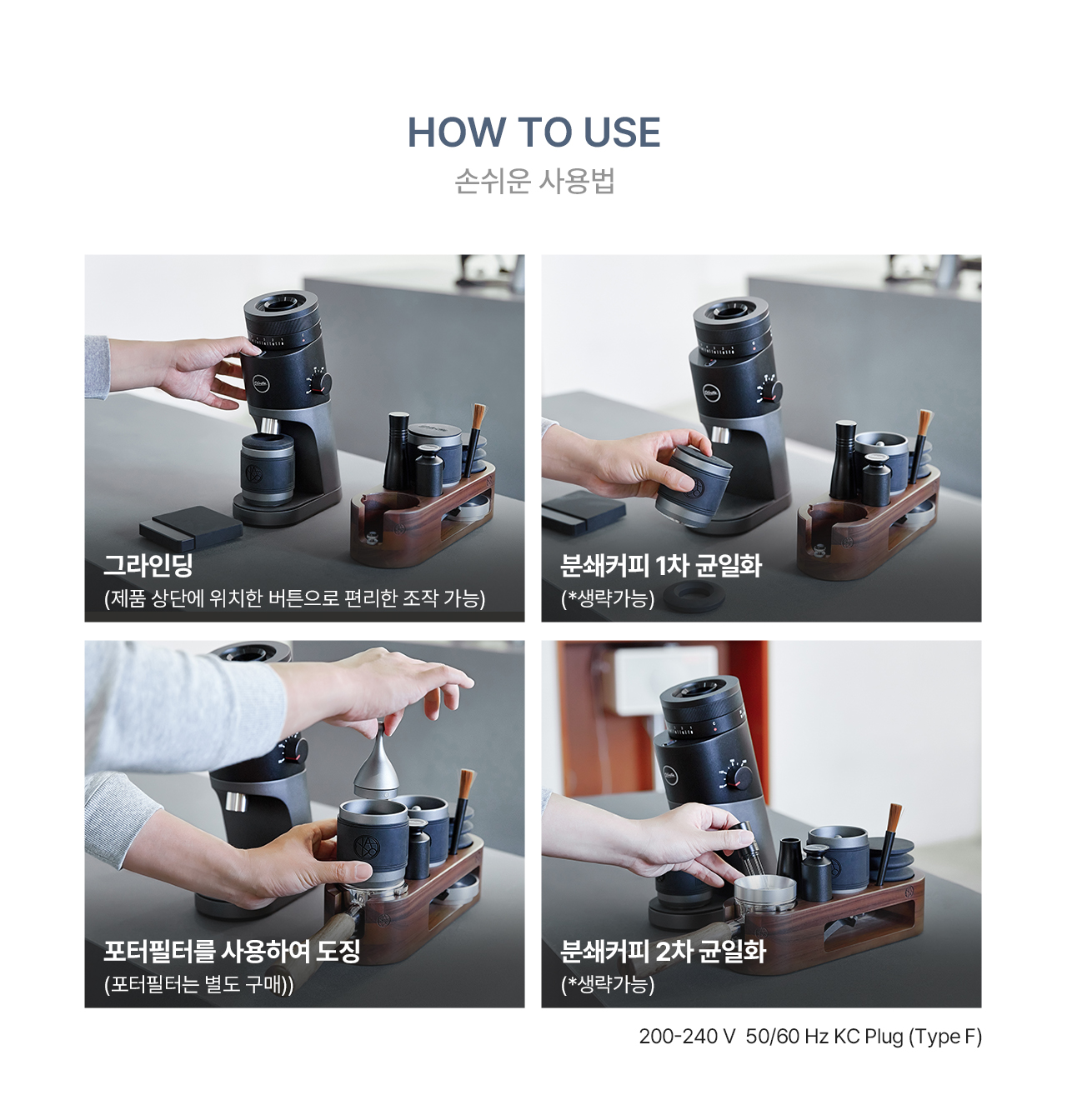 HOW TO USE
손쉬운 사용법

그라인딩
(제품 상단에 위치한 버튼으로 편리한 조작 가능)

분쇄커피 1차 균일화
(*생략가능)

포터필터를 사용하여 도징
(포터필터는 별도 구매))

분쇄커피 2차 균일화
(*생략가능)

200-240 V 50/60 Hz KC Plug (Type F)