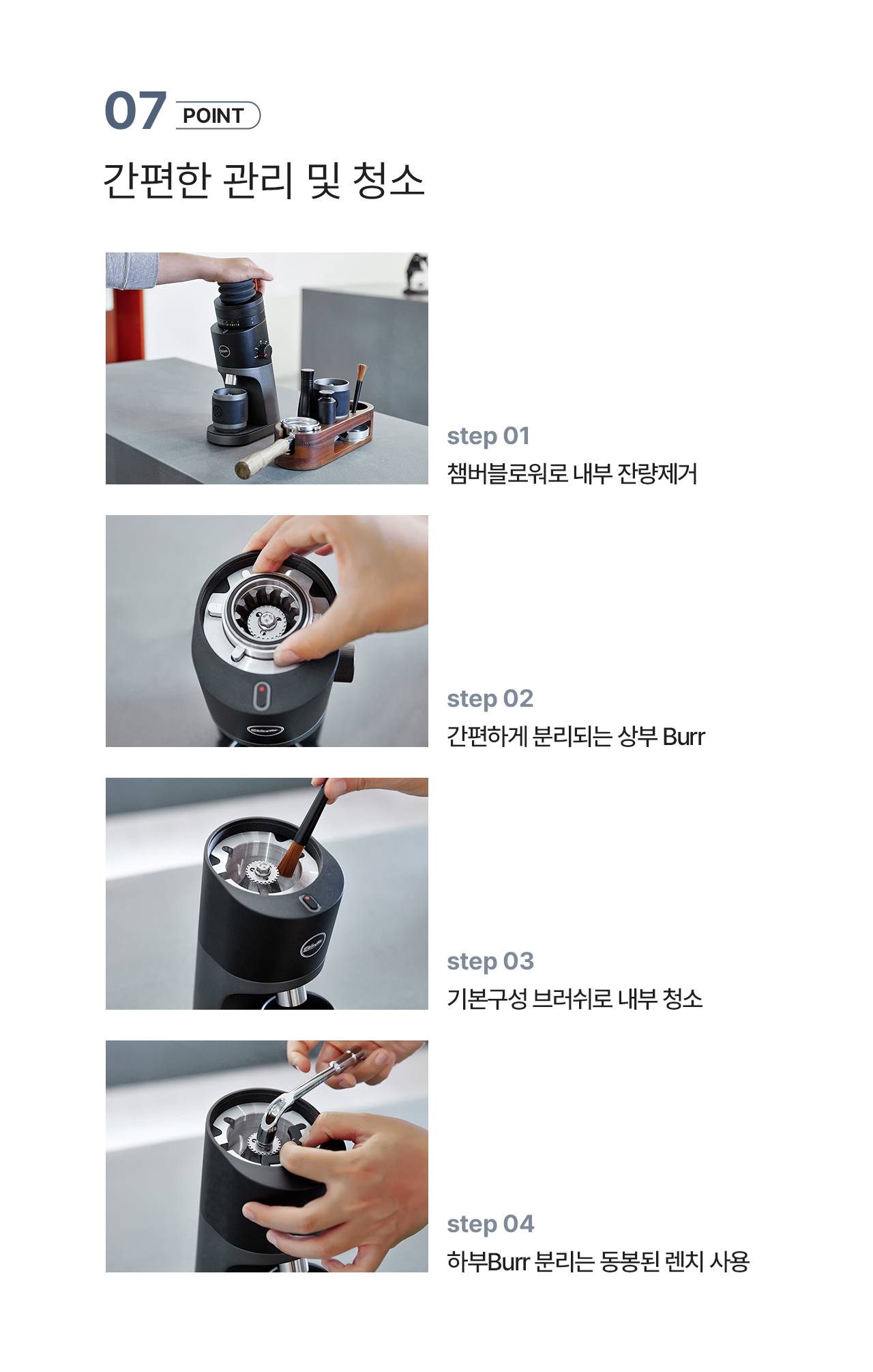 07 POINT

간편한 관리 및 청소

step 01
챔버블로워로 내부 잔량제거

step 02
간편하게 분리되는 상부 Burr

step 03
기본구성 브러쉬로 내부 청소

step 04
하부Burr 분리는 동봉된 렌치 사용