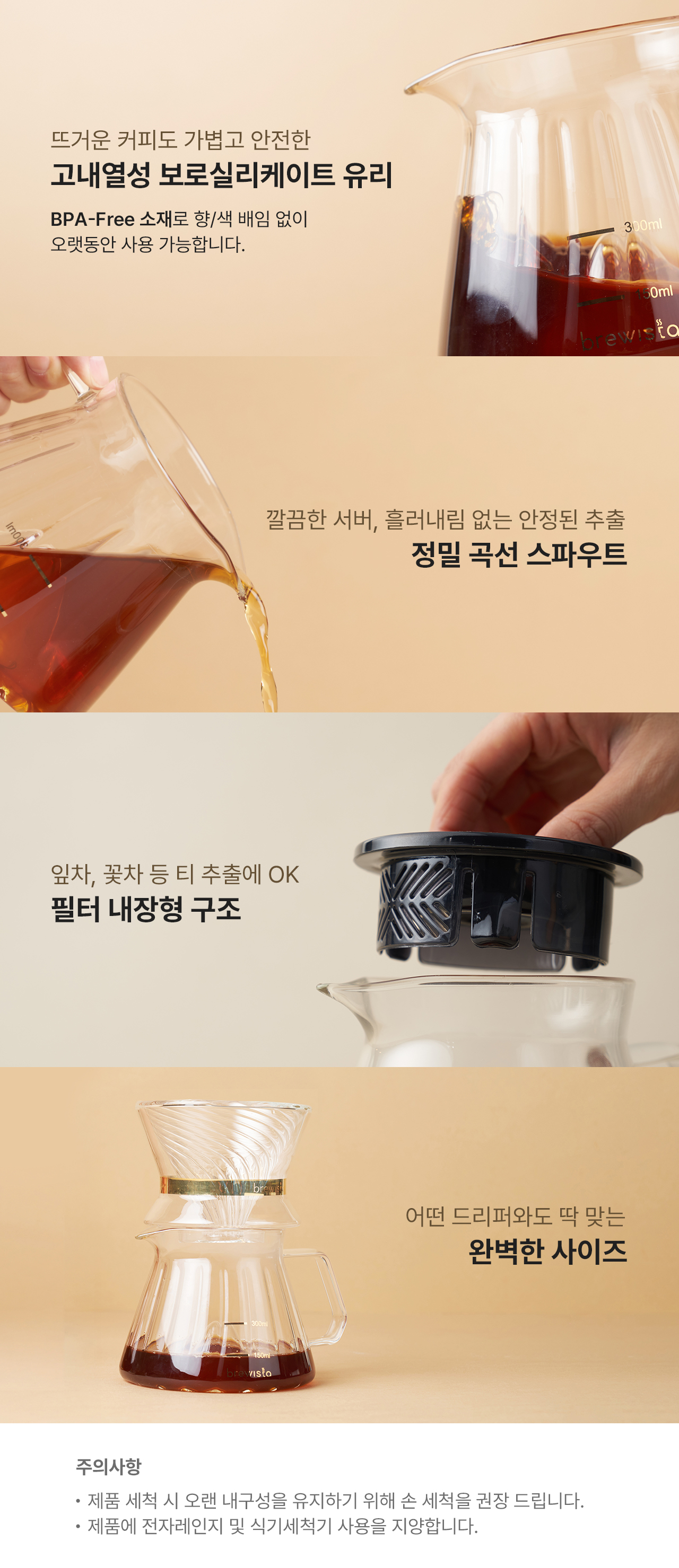 뜨거운 커피도 가볍고 안전한
고내열성 보로실리케이트 유리

BPA-Free 소재로 향/색 배임 없이
오랫동안 사용 가능합니다.

300ml
150ml
brewista

깔끔한 서버, 흘러내림 없는 안정된 추출
정밀 곡선 스파우트

잎차, 꽃차 등 티 추출에 OK
필터 내장형 구조

어떤 드리퍼와도 딱 맞는
완벽한 사이즈

300ml
150ml
brewista

주의사항

• 제품 세척 시 오랜 내구성을 유지하기 위해 손 세척을 권장 드립니다.
• 제품에 전자레인지 및 식기세척기 사용을 지양합니다.