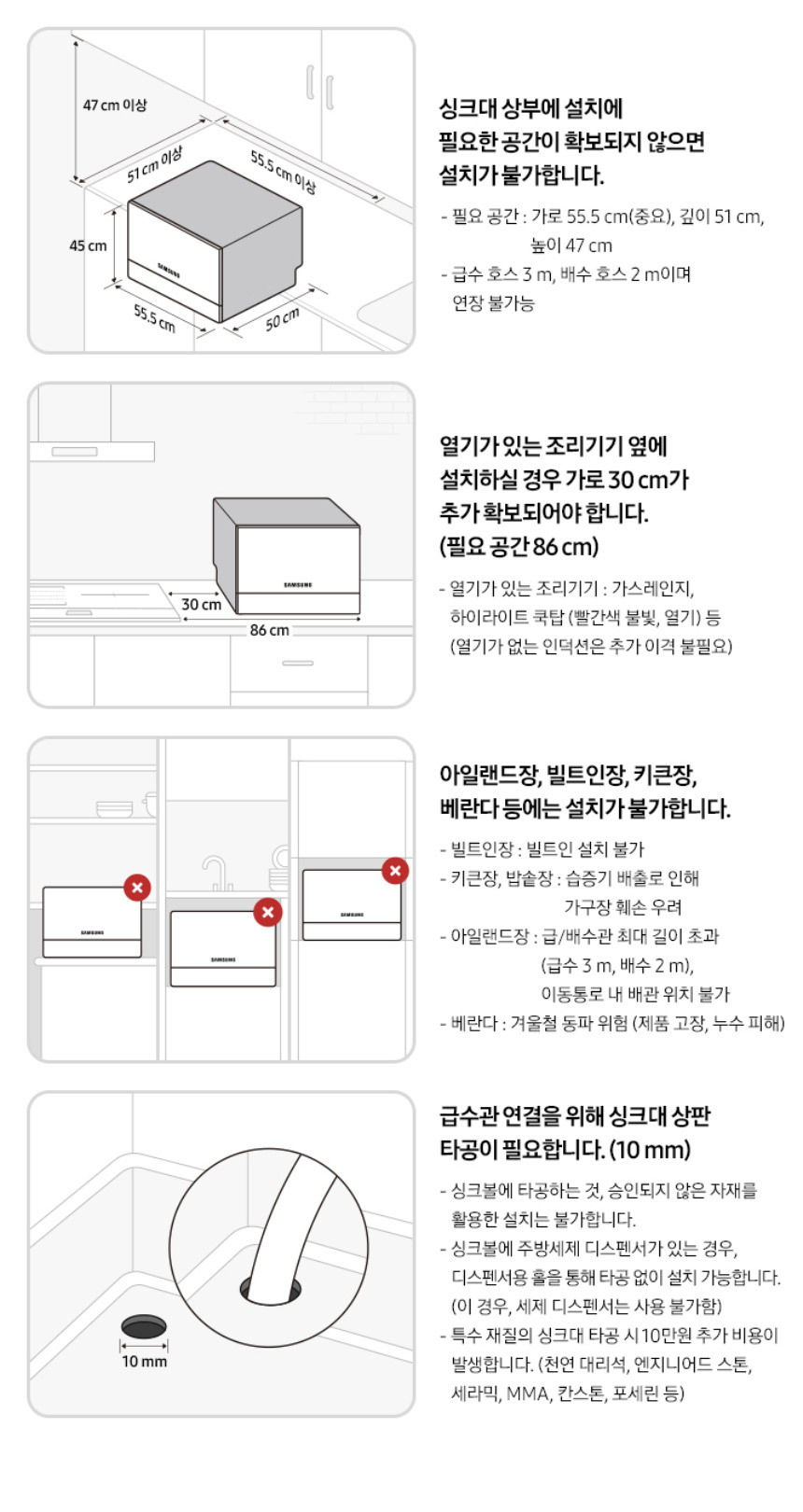 47 cm 이상
51 cm 이상
55.5 cm 이상
45 cm
SAMSUNG
55.5 cm
50 cm

싱크대 상부에 설치에 필요한 공간이 확보되지 않으면 설치가 불가합니다.

- 필요 공간 : 가로 55.5 cm(중요), 깊이 51 cm, 높이 47 cm
- 급수 호스 3 m, 배수 호스 2 m이며 연장 불가능

SAMSUNG
30 cm
86 cm

열기가 있는 조리기기 옆에 설치하실 경우 가로 30 cm가 추가 확보되어야 합니다. (필요 공간 86 cm)

- 열기가 있는 조리기기 : 가스레인지, 하이라이트 쿡탑 (빨간색 불빛, 열기) 등 (열기가 없는 인덕션은 추가 이격 불필요)

SAMSUNG
SAMSUNG
SAMSUNG

아일랜드장, 빌트인장, 키큰장, 베란다 등에는 설치가 불가합니다.

- 빌트인장 : 빌트인 설치 불가
- 키큰장, 밥솥장 : 습증기 배출로 인해 가구장 훼손 우려
- 아일랜드장 : 급/배수관 최대 길이 초과 (급수 3 m, 배수 2 m), 이동통로 내 배관 위치 불가
- 베란다 : 겨울철 동파 위험 (제품 고장, 누수 피해)

10 mm

급수관 연결을 위해 싱크대 상판 타공이 필요합니다. (10 mm)

- 싱크볼에 타공하는 것, 승인되지 않은 자재를 활용한 설치는 불가합니다.
- 싱크볼에 주방세제 디스펜서가 있는 경우, 디스펜서용 홀을 통해 타공 없이 설치 가능합니다. (이 경우, 세제 디스펜서는 사용 불가함)
- 특수 재질의 싱크대 타공 시 10만원 추가 비용이 발생합니다. (천연 대리석, 엔지니어드 스톤, 세라믹, MMA, 칸스톤, 포세린 등)