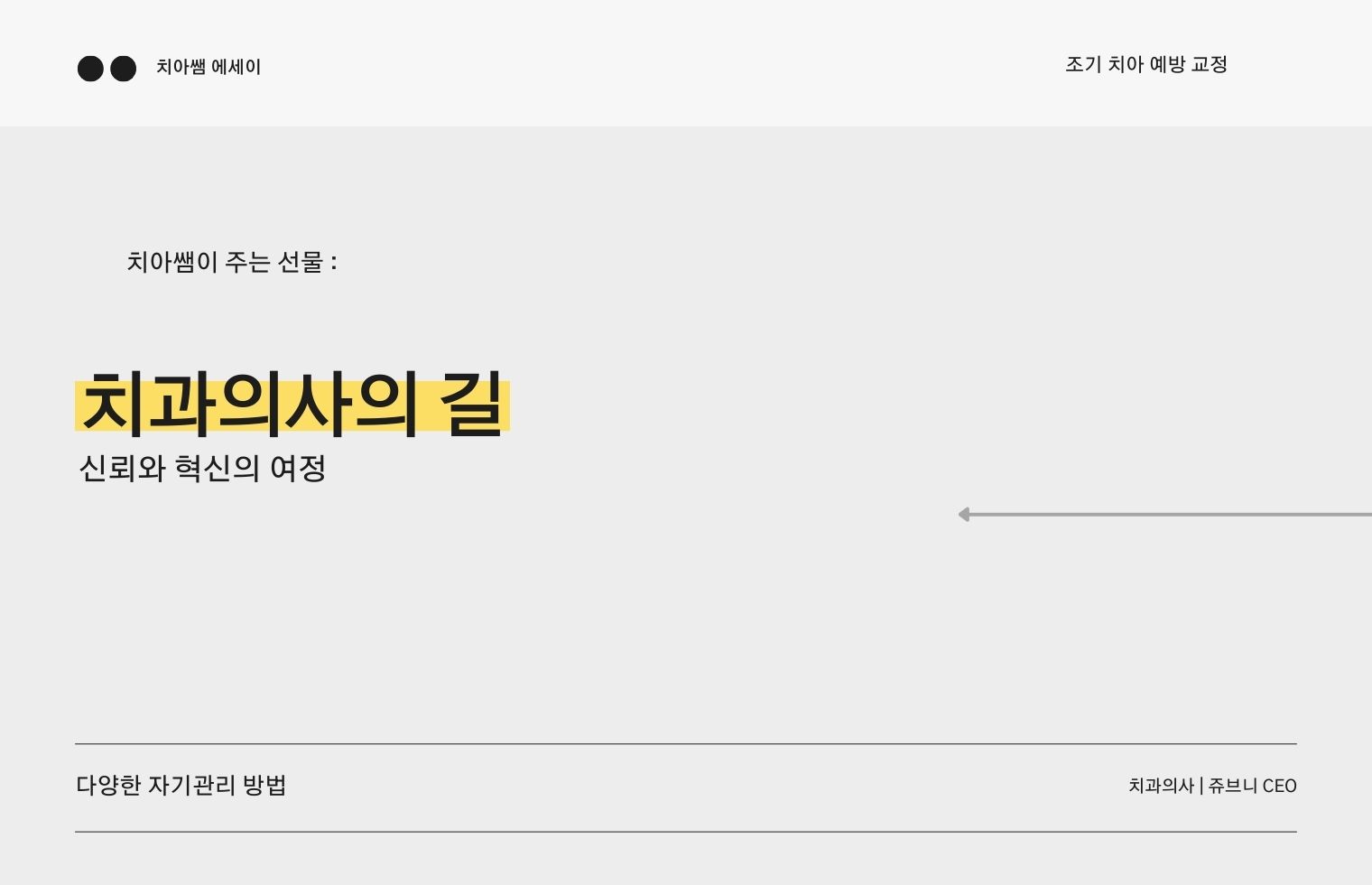 치아쌤 에세이

조기 치아 예방 교정

치아쌤이 주는 선물 :

치과의사의 길

신뢰와 혁신의 여정

다양한 자기관리 방법

치과의사 | 쥬브니 CEO