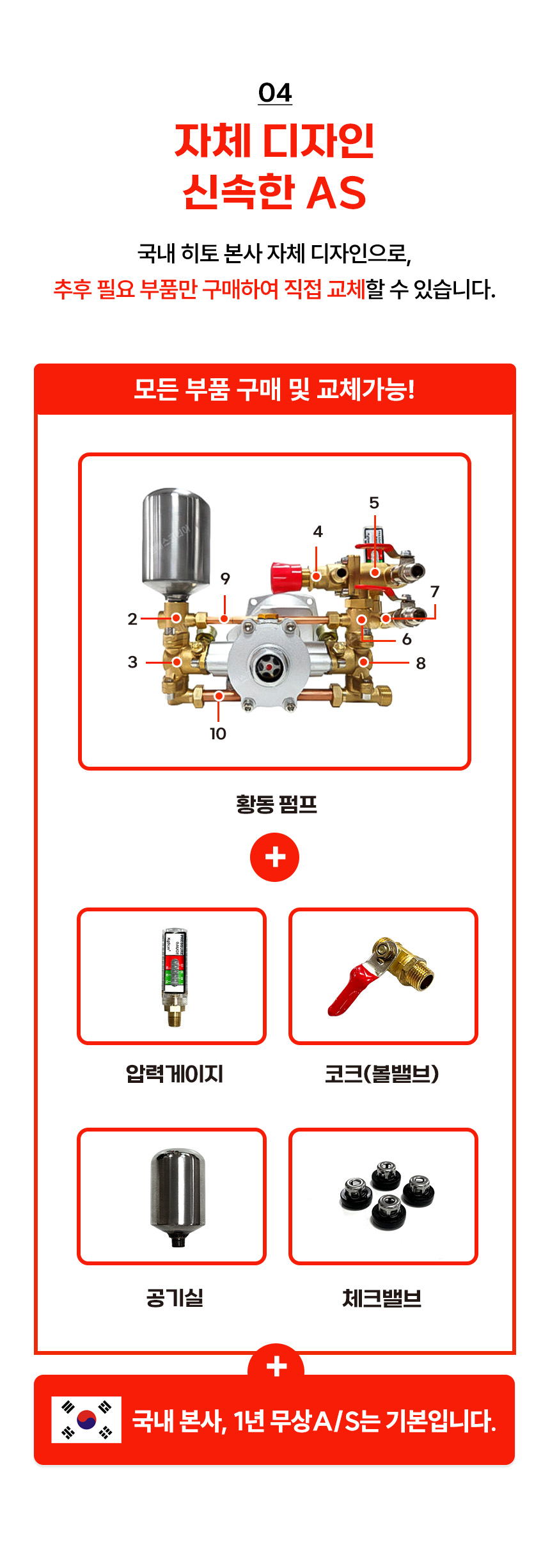 04

자체 디자인
신속한 AS

국내 히토 본사 자체 디자인으로,
추후 필요 부품만 구매하여 직접 교체할 수 있습니다.

모든 부품 구매 및 교체가능!

5
4
9
7
2
6
3
8
10

황동 펌프

+

압력게이지

코크(볼밸브)

공기실

체크밸브

+

국내 본사, 1년 무상A/S는 기본입니다.