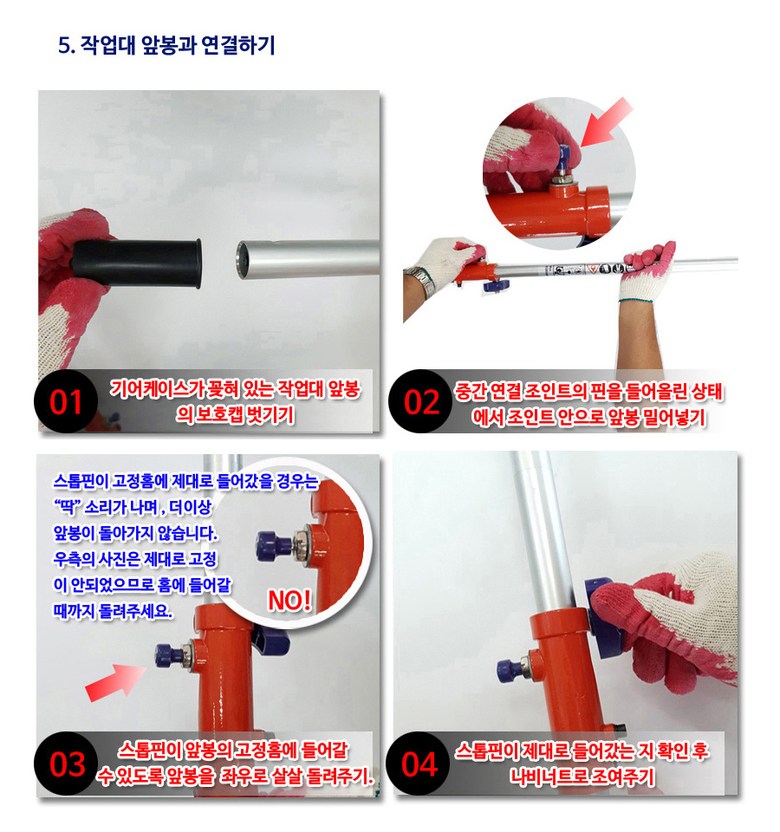 5. 작업대 앞봉과 연결하기

01 기어케이스가 꽂혀 있는 작업대 앞봉의 보호캡 벗기기

02 중간 연결 조인트의 핀을 들어올린 상태에서 조인트 안으로 앞봉 밀어넣기

스톱핀이 고정홈에 제대로 들어갔을 경우는 "딱" 소리가 나며, 더이상 앞봉이 돌아가지 않습니다. 우측의 사진은 제대로 고정이 안되었으므로 홈에 들어갈 때까지 돌려주세요.

NO!

03 스톱핀이 앞봉의 고정홈에 들어갈 수 있도록 앞봉을 좌우로 살살 돌려주기.

04 스톱핀이 제대로 들어갔는 지 확인 후 나비너트로 조여주기