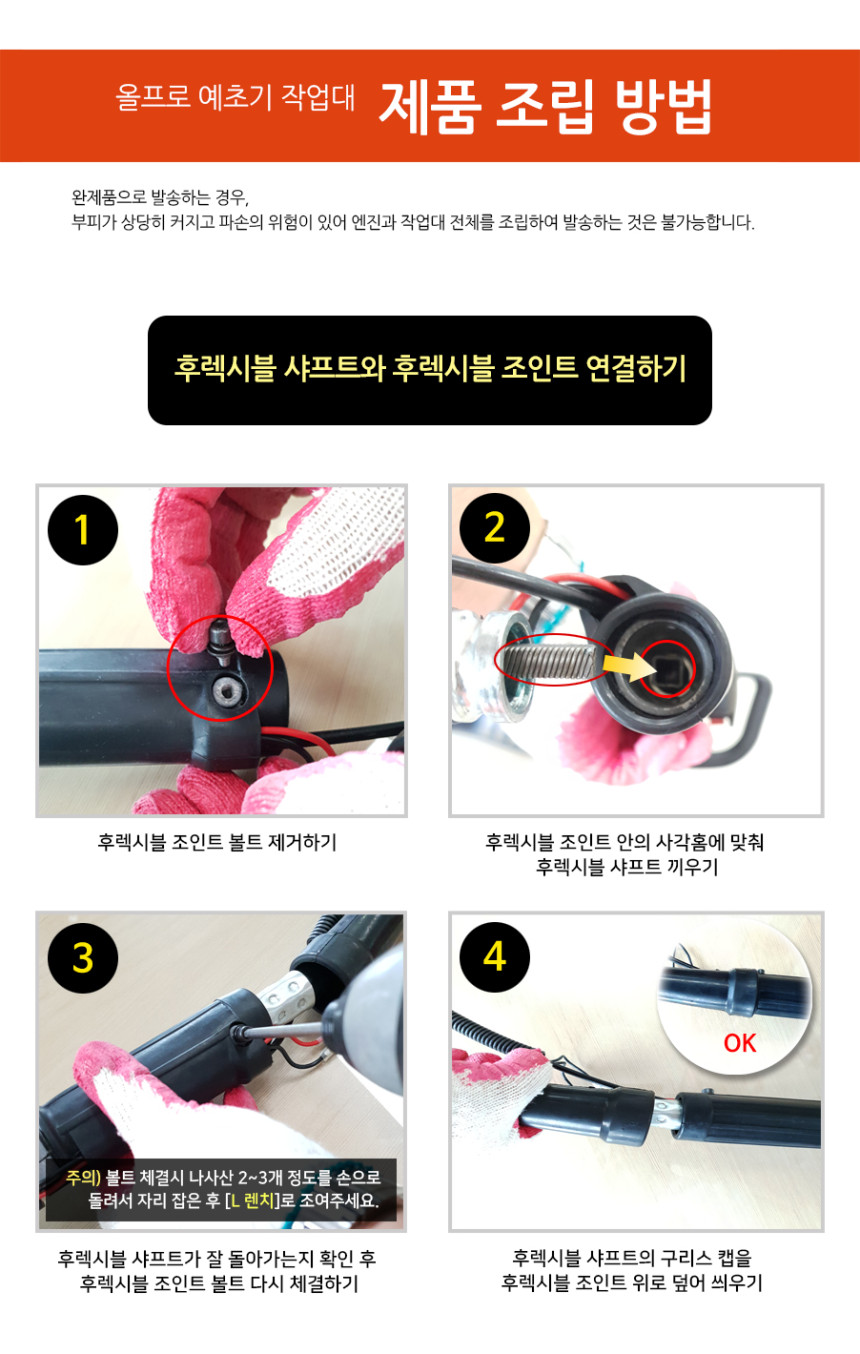 올프로 예초기 작업대 제품 조립 방법

완제품으로 발송하는 경우,
부피가 상당히 커지고 파손의 위험이 있어 엔진과 작업대 전체를 조립하여 발송하는 것은 불가능합니다.

후렉시블 샤프트와 후렉시블 조인트 연결하기

1

후렉시블 조인트 볼트 제거하기

2

후렉시블 조인트 안의 사각홈에 맞춰
후렉시블 샤프트 끼우기

3

주의) 볼트 체결시 나사산 2~3개 정도를 손으로 돌려서 자리 잡은 후 [L 렌치]로 조여주세요.

후렉시블 샤프트가 잘 돌아가는지 확인 후
후렉시블 조인트 볼트 다시 체결하기

4

OK

후렉시블 샤프트의 구리스 캡을
후렉시블 조인트 위로 덮어 씌우기