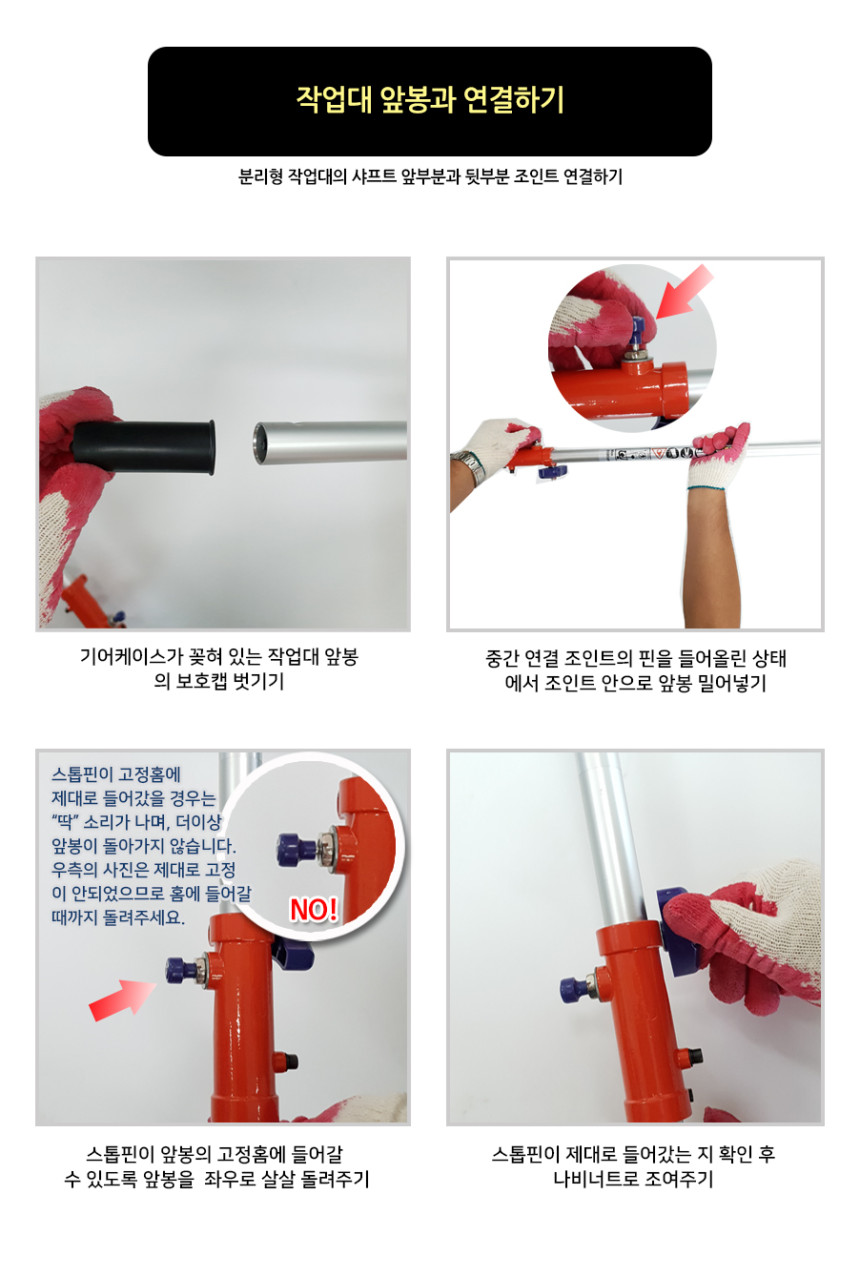 작업대 앞봉과 연결하기

분리형 작업대의 샤프트 앞부분과 뒷부분 조인트 연결하기

기어케이스가 꽂혀 있는 작업대 앞봉의 보호캡 벗기기

중간 연결 조인트의 핀을 들어올린 상태에서 조인트 안으로 앞봉 밀어넣기

스톱핀이 고정홈에 제대로 들어갔을 경우는 "딱" 소리가 나며, 더이상 앞봉이 돌아가지 않습니다. 우측의 사진은 제대로 고정이 안되었으므로 홈에 들어갈 때까지 돌려주세요.

NO!

스톱핀이 앞봉의 고정홈에 들어갈 수 있도록 앞봉을 좌우로 살살 돌려주기

스톱핀이 제대로 들어갔는 지 확인 후 나비너트로 조여주기