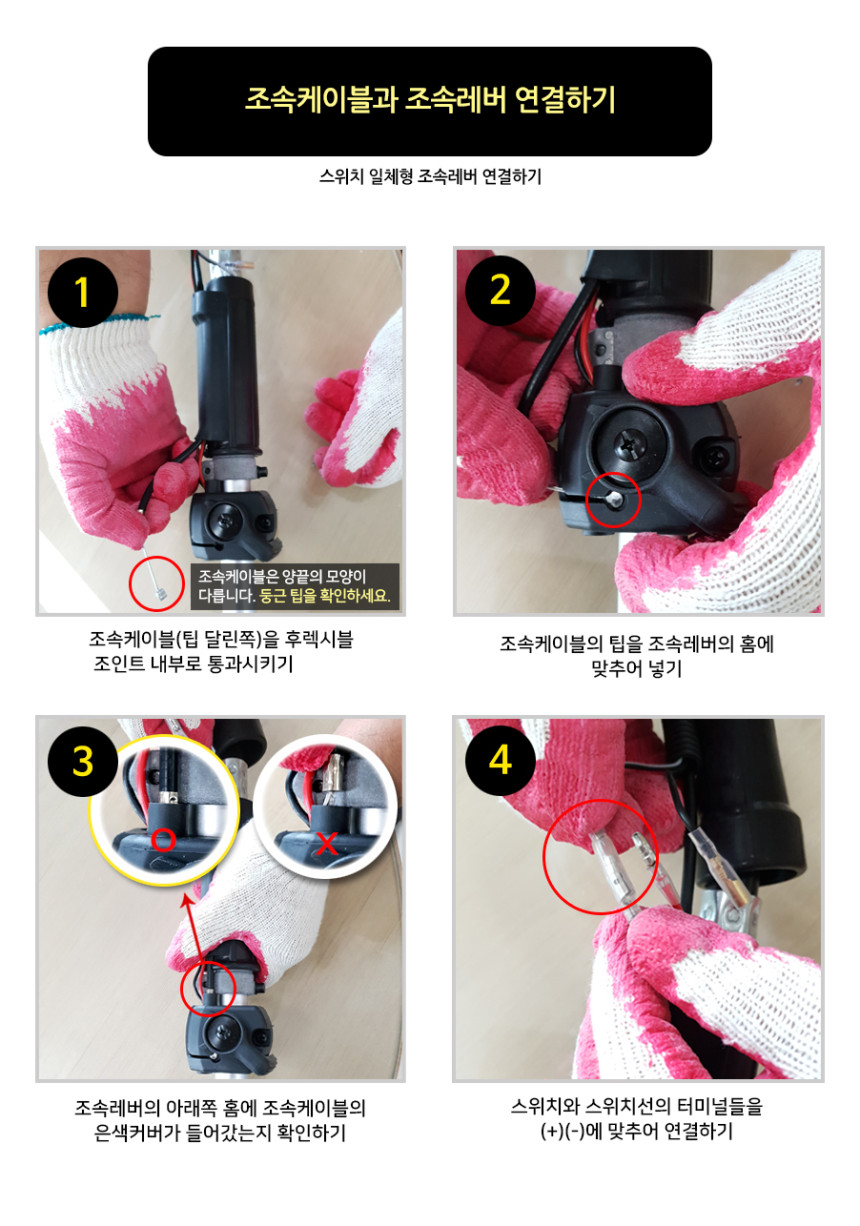 조속케이블과 조속레버 연결하기

스위치 일체형 조속레버 연결하기

1

조속케이블은 양끝의 모양이 다릅니다. 둥근 팁을 확인하세요.

조속케이블(팁 달린쪽)을 후렉시블 조인트 내부로 통과시키기

2

조속케이블의 팁을 조속레버의 홈에 맞추어 넣기

3

조속레버의 아래쪽 홈에 조속케이블의 은색커버가 들어갔는지 확인하기

4

스위치와 스위치선의 터미널들을 (+)(-)에 맞추어 연결하기