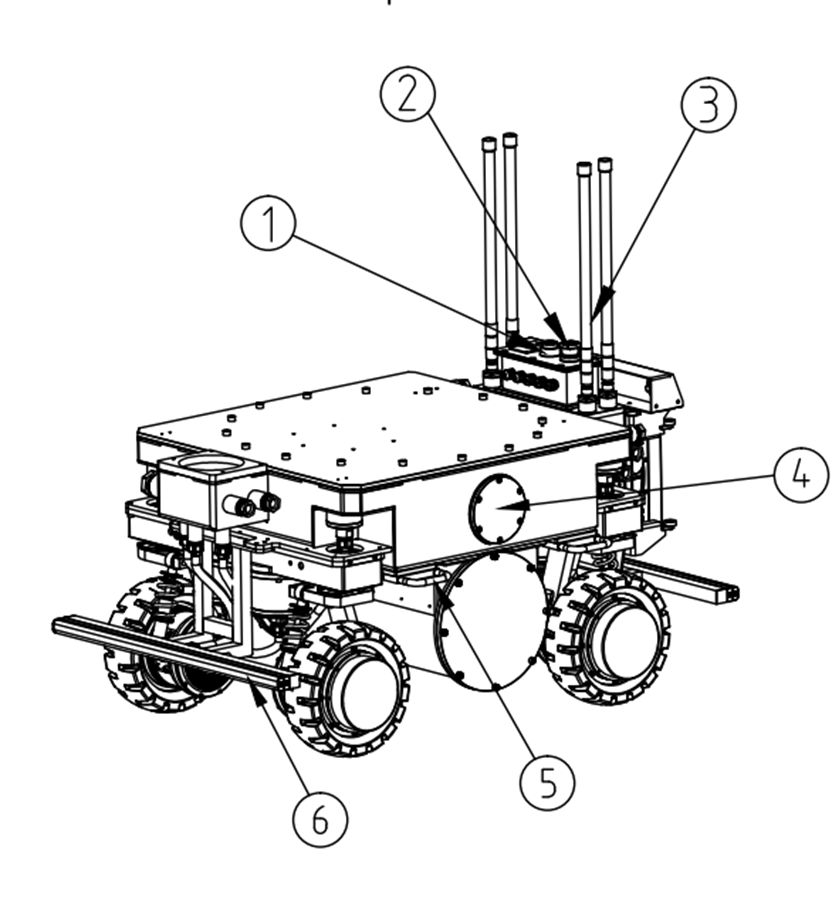 2
3
1
4
5
6