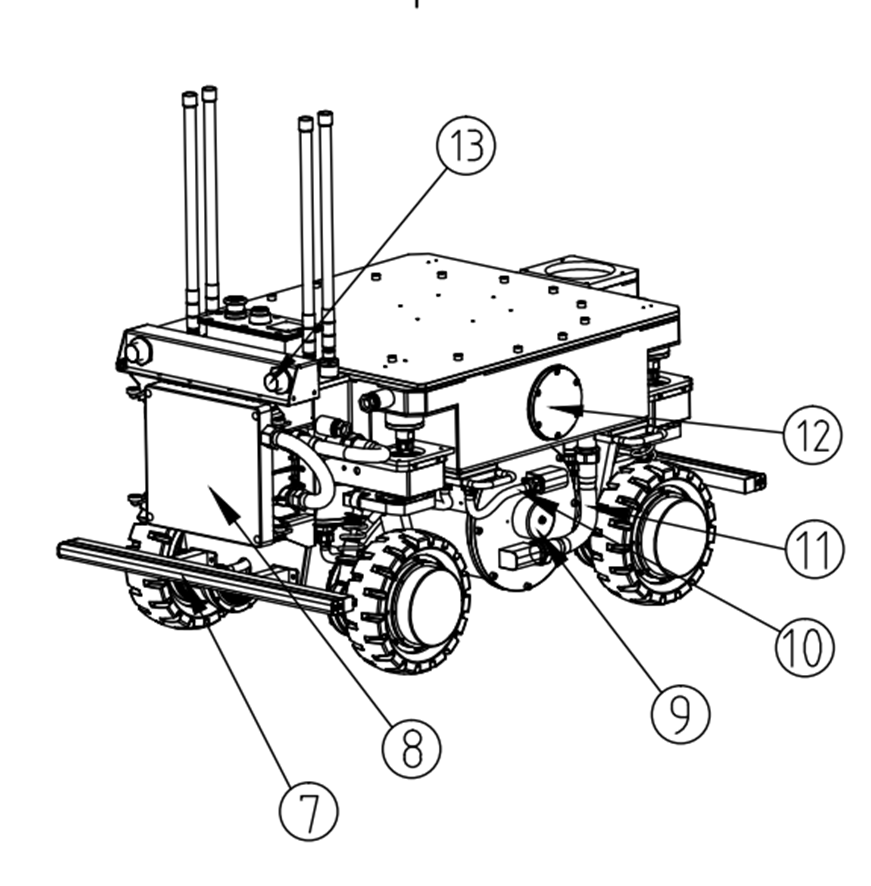 13
12
11
10
9
8
7