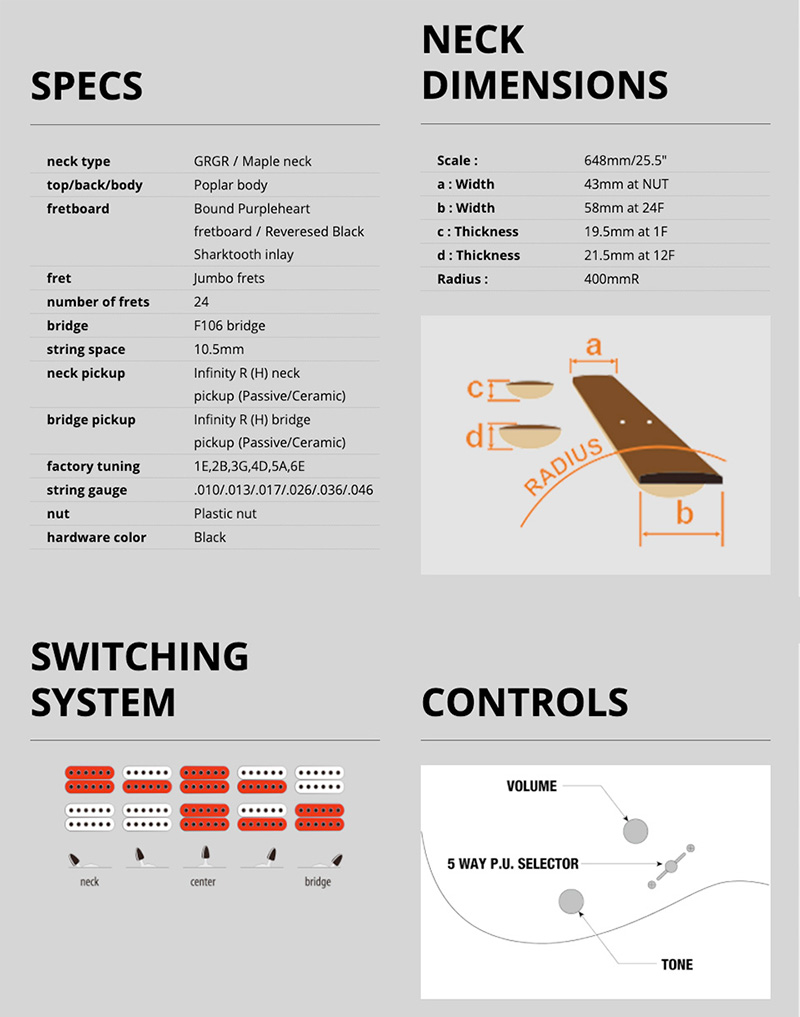 SPECS

| | |
|---|---|
| neck type | GRGR / Maple neck |
| top/back/body | Poplar body |
| fretboard | Bound Purpleheart fretboard / Reveresed Black Sharktooth inlay |
| fret | Jumbo frets |
| number of frets | 24 |
| bridge | F106 bridge |
| string space | 10.5mm |
| neck pickup | Infinity R (H) neck pickup (Passive/Ceramic) |
| bridge pickup | Infinity R (H) bridge pickup (Passive/Ceramic) |
| factory tuning | 1E,2B,3G,4D,5A,6E |
| string gauge | .010/.013/.017/.026/.036/.046 |
| nut | Plastic nut |
| hardware color | Black |

NECK DIMENSIONS

| | |
|---|---|
| Scale : | 648mm/25.5" |
| a : Width | 43mm at NUT |
| b : Width | 58mm at 24F |
| c : Thickness | 19.5mm at 1F |
| d : Thickness | 21.5mm at 12F |
| Radius : | 400mmR |

a
c
d
RADIUS
b

SWITCHING SYSTEM

neck
center
bridge

CONTROLS

VOLUME
5 WAY P.U. SELECTOR
TONE