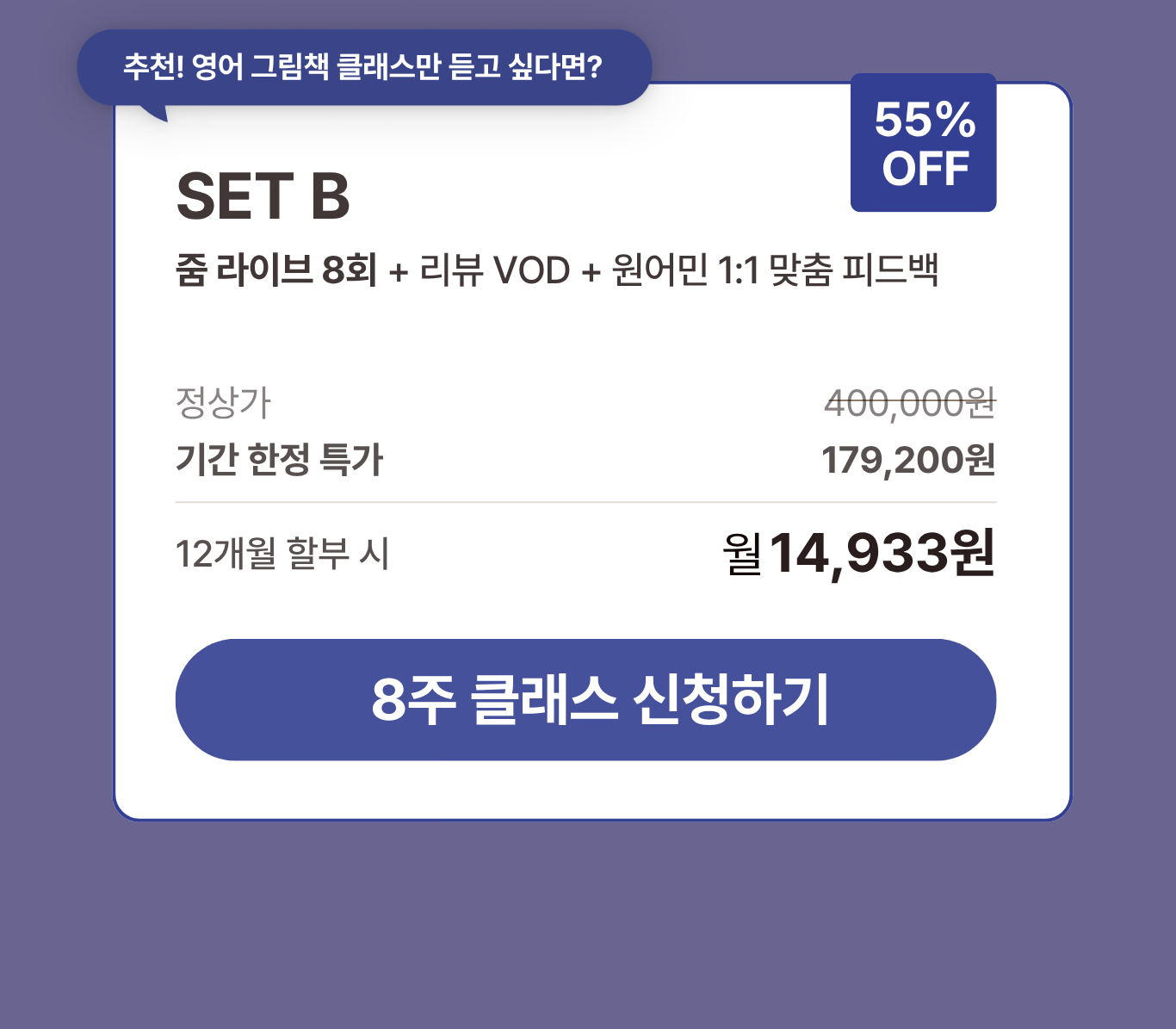 추천! 영어 그림책 클래스만 듣고 싶다면?

55% OFF

SET B

줌 라이브 8회 + 리뷰 VOD + 원어민 1:1 맞춤 피드백

정상가 400,000원

기간 한정 특가 179,200원

12개월 할부 시 월 14,933원

8주 클래스 신청하기