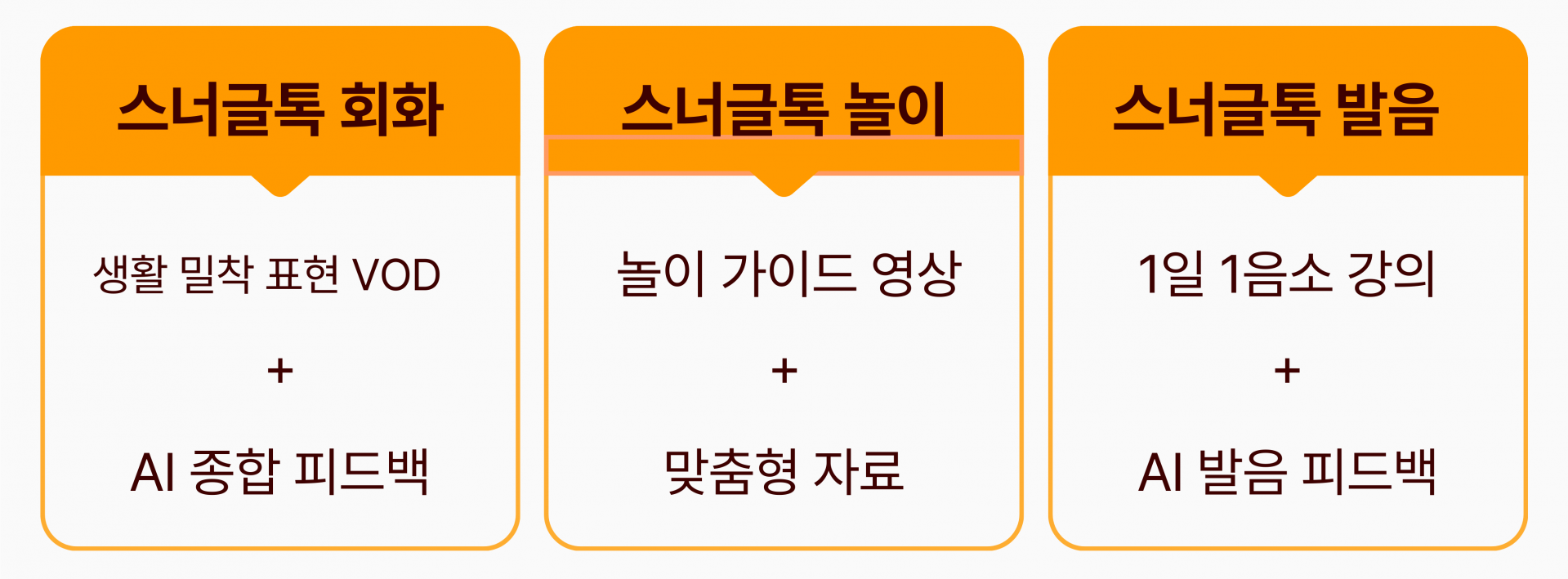 스너글톡 회화

생활 밀착 표현 VOD

+

AI 종합 피드백

스너글톡 놀이

놀이 가이드 영상

+

맞춤형 자료

스너글톡 발음

1일 1음소 강의

+

AI 발음 피드백