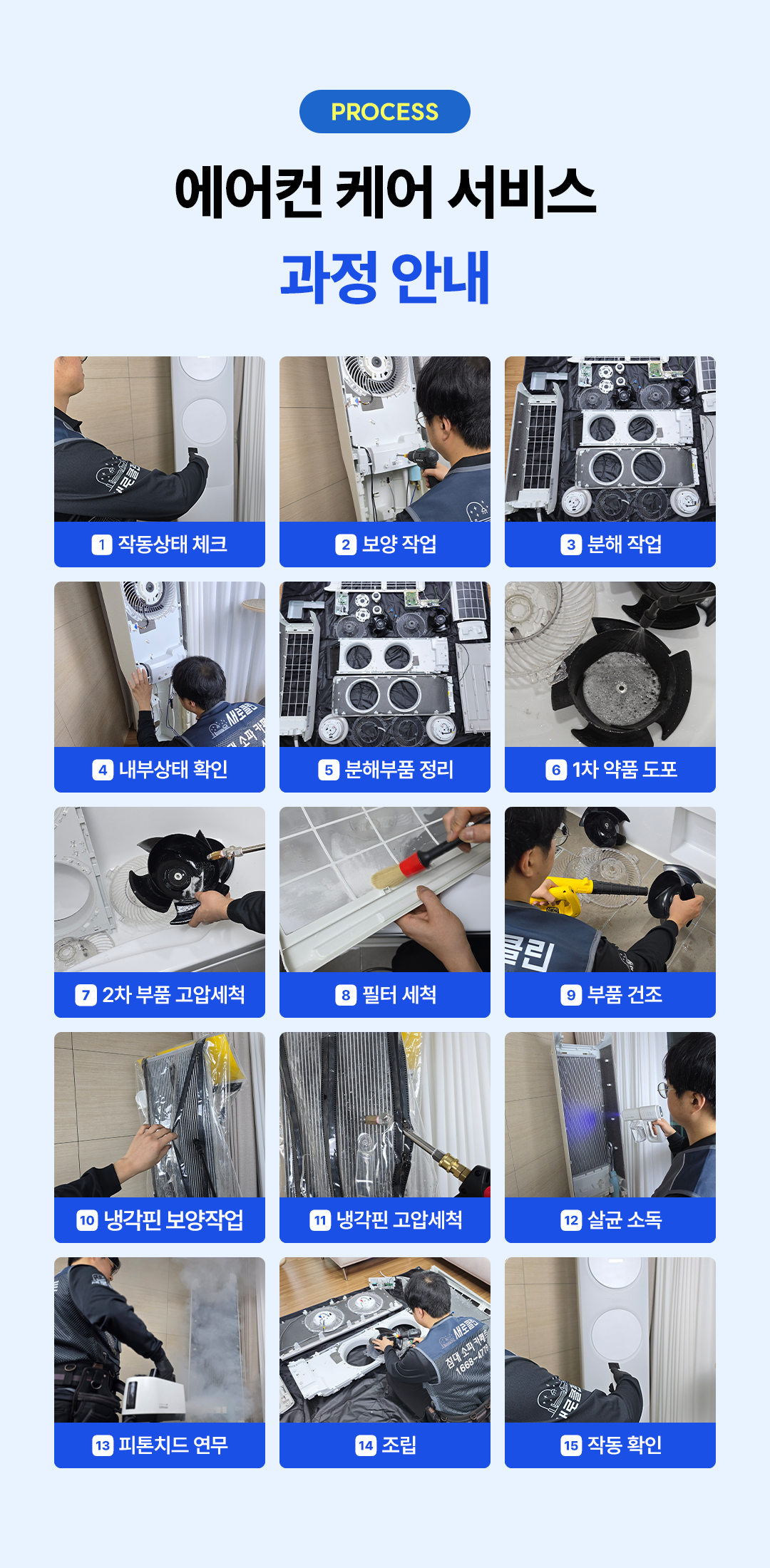 PROCESS

에어컨 케어 서비스
과정 안내

1 작동상태 체크
2 보양 작업
3 분해 작업
4 내부상태 확인
5 분해부품 정리
6 1차 약품 도포
7 2차 부품 고압세척
8 필터 세척
9 부품 건조
10 냉각핀 보양작업
11 냉각핀 고압세척
12 살균 소독
13 피톤치드 연무
14 조립
15 작동 확인