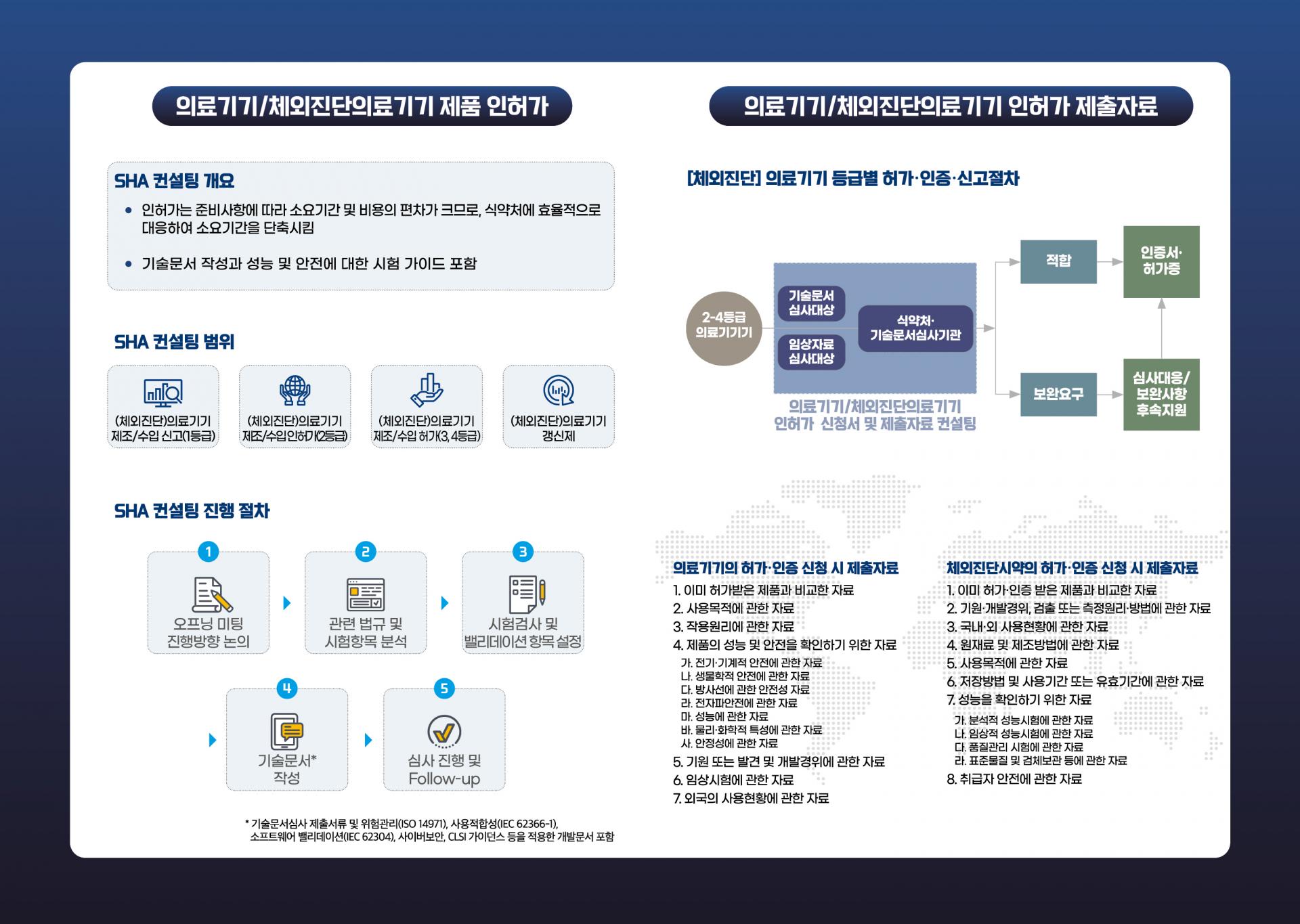 의료기기/체외진단의료기기 제품 인허가

SHA 컨설팅 개요

• 인허가는 준비사항에 따라 소요기간 및 비용의 편차가 크므로, 식약처에 효율적으로 대응하여 소요기간을 단축시킴

• 기술문서 작성과 성능 및 안전에 대한 시험 가이드 포함

SHA 컨설팅 범위

(체외진단)의료기기 제조/수입 신고(1등급)

(체외진단)의료기기 제조/수입인허가(2등급)

(체외진단)의료기기 제조/수입 허가(3, 4등급)

(체외진단)의료기기 갱신제

SHA 컨설팅 진행 절차

1 오프닝 미팅 진행방향 논의

2 관련 법규 및 시험항목 분석

3 시험검사 및 밸리데이션 항목 설정

4 기술문서* 작성

5 심사 진행 및 Follow-up

* 기술문서심사 제출서류 및 위험관리(ISO 14971), 사용적합성(IEC 62366-1), 소프트웨어 밸리데이션(IEC 62304), 사이버보안, CLSI 가이던스 등을 적용한 개발문서 포함

의료기기/체외진단의료기기 인허가 제출자료

[체외진단] 의료기기 등급별 허가·인증·신고절차

2-4등급 의료기기기

기술문서 심사대상

임상자료 심사대상

식약처· 기술문서심사기관

의료기기/체외진단의료기기 인허가 신청서 및 제출자료 컨설팅

적합

인증서· 허가증

보완요구

심사대응/ 보완사항 후속지원

의료기기의 허가·인증 신청 시 제출자료

1. 이미 허가받은 제품과 비교한 자료
2. 사용목적에 관한 자료
3. 작용원리에 관한 자료
4. 제품의 성능 및 안전을 확인하기 위한 자료
가. 전기·기계적 안전에 관한 자료
나. 생물학적 안전에 관한 자료
다. 방사선에 관한 안전성 자료
라. 전자파안전에 관한 자료
마. 성능에 관한 자료
바. 물리·화학적 특성에 관한 자료
사. 안정성에 관한 자료
5. 기원 또는 발견 및 개발경위에 관한 자료
6. 임상시험에 관한 자료
7. 외국의 사용현황에 관한 자료

체외진단시약의 허가·인증 신청 시 제출자료

1. 이미 허가·인증 받은 제품과 비교한 자료
2. 기원·개발경위, 검출 또는 측정원리·방법에 관한 자료
3. 국내·외 사용현황에 관한 자료
4. 원재료 및 제조방법에 관한 자료
5. 사용목적에 관한 자료
6. 저장방법 및 사용기간 또는 유효기간에 관한 자료
7. 성능을 확인하기 위한 자료
가. 분석적 성능시험에 관한 자료
나. 임상적 성능시험에 관한 자료
다. 품질관리 시험에 관한 자료
라. 표준물질 및 검체보관 등에 관한 자료
8. 취급자 안전에 관한 자료