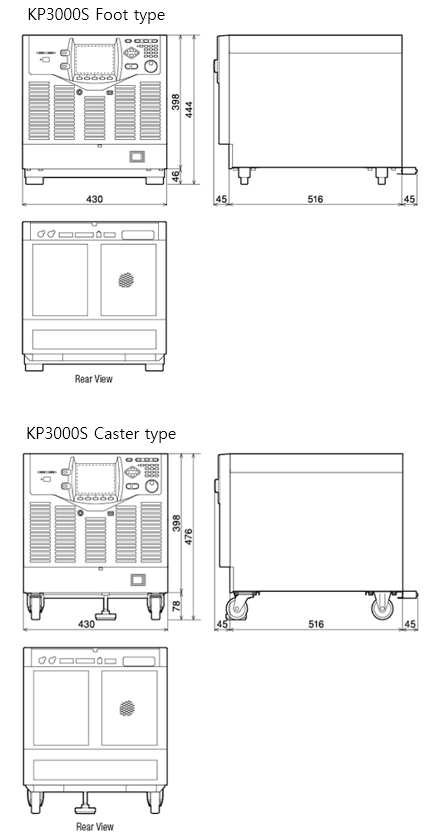 KP3000S Foot type

398

444

46

430

45

516

45

Rear View

KP3000S Caster type

398

476

78

430

45

516

45

Rear View