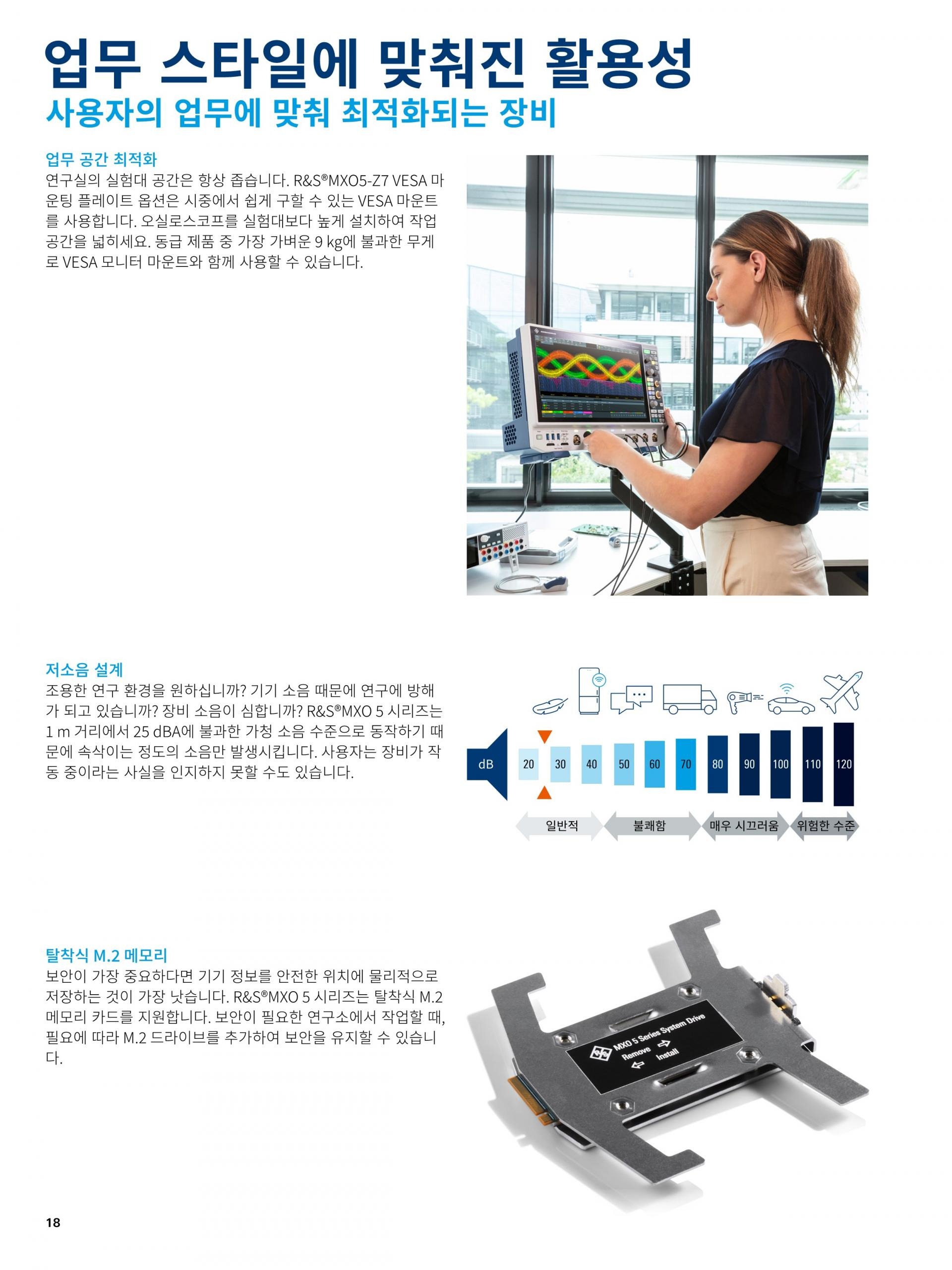 업무 스타일에 맞춰진 활용성
사용자의 업무에 맞춰 최적화되는 장비

업무 공간 최적화
연구실의 실험대 공간은 항상 좁습니다. R&S®MXO5-Z7 VESA 마운팅 플레이트 옵션은 시중에서 쉽게 구할 수 있는 VESA 마운트를 사용합니다. 오실로스코프를 실험대보다 높게 설치하여 작업 공간을 넓히세요. 동급 제품 중 가장 가벼운 9 kg에 불과한 무게로 VESA 모니터 마운트와 함께 사용할 수 있습니다.

저소음 설계
조용한 연구 환경을 원하십니까? 기기 소음 때문에 연구에 방해가 되고 있습니까? 장비 소음이 심합니까? R&S®MXO 5 시리즈는 1 m 거리에서 25 dBA에 불과한 가청 소음 수준으로 동작하기 때문에 속삭이는 정도의 소음만 발생시킵니다. 사용자는 장비가 작동 중이라는 사실을 인지하지 못할 수도 있습니다.

dB 20 30 40 50 60 70 80 90 100 110 120
일반적 불쾌함 매우 시끄러움 위험한 수준

탈착식 M.2 메모리
보안이 가장 중요하다면 기기 정보를 안전한 위치에 물리적으로 저장하는 것이 가장 낫습니다. R&S®MXO 5 시리즈는 탈착식 M.2 메모리 카드를 지원합니다. 보안이 필요한 연구소에서 작업할 때, 필요에 따라 M.2 드라이브를 추가하여 보안을 유지할 수 있습니다.

MXO 5 Series System Drive
Remove
Install

18