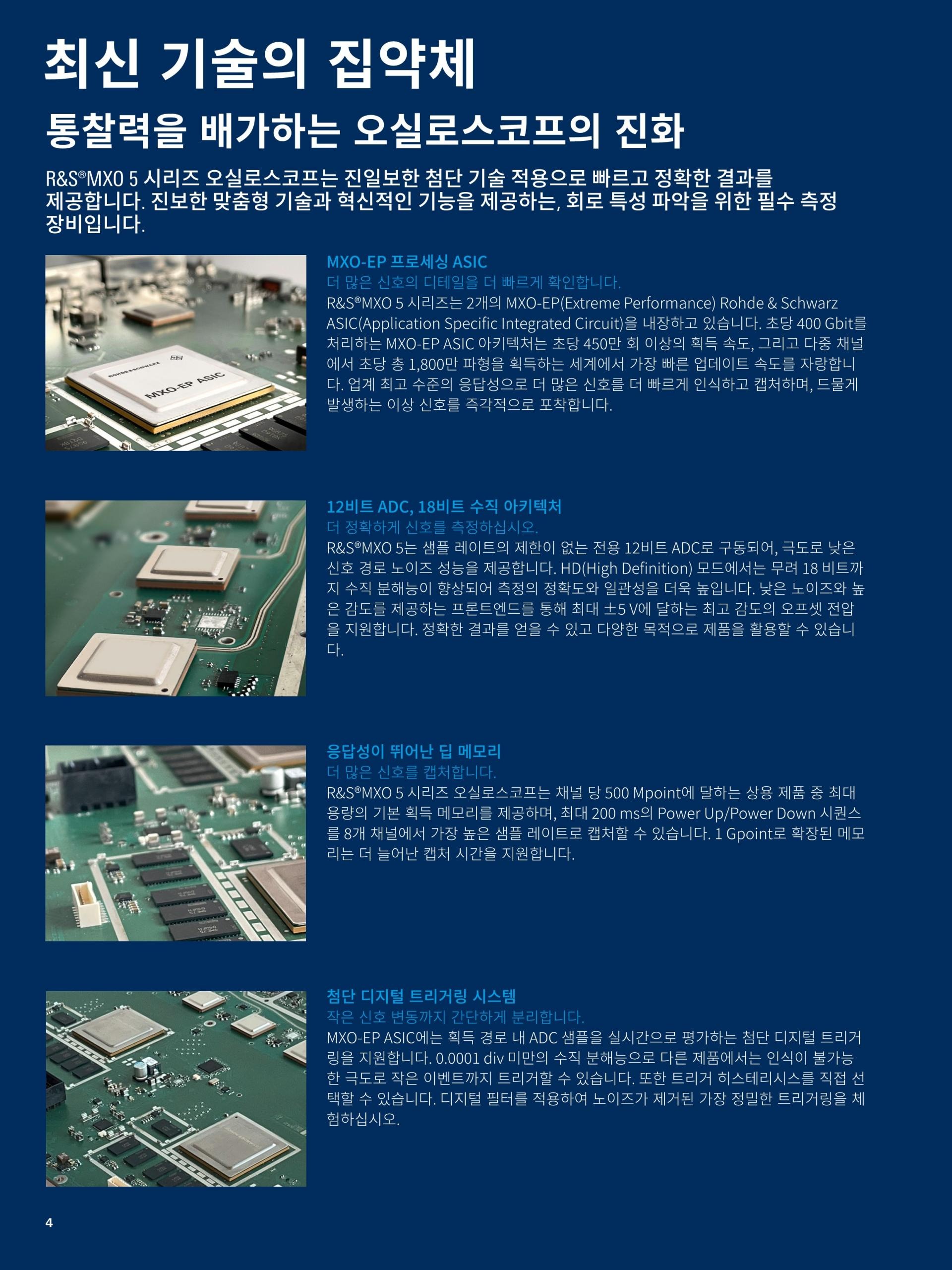 최신 기술의 집약체

통찰력을 배가하는 오실로스코프의 진화

R&S®MXO 5 시리즈 오실로스코프는 진일보한 첨단 기술 적용으로 빠르고 정확한 결과를 제공합니다. 진보한 맞춤형 기술과 혁신적인 기능을 제공하는, 회로 특성 파악을 위한 필수 측정 장비입니다.

ROHDE & SCHWARZ
MXO-EP ASIC

MXO-EP 프로세싱 ASIC
더 많은 신호의 디테일을 더 빠르게 확인합니다.
R&S®MXO 5 시리즈는 2개의 MXO-EP(Extreme Performance) Rohde & Schwarz ASIC(Application Specific Integrated Circuit)을 내장하고 있습니다. 초당 400 Gbit를 처리하는 MXO-EP ASIC 아키텍처는 초당 450만 회 이상의 획득 속도, 그리고 다중 채널에서 초당 총 1,800만 파형을 획득하는 세계에서 가장 빠른 업데이트 속도를 자랑합니다. 업계 최고 수준의 응답성으로 더 많은 신호를 더 빠르게 인식하고 캡처하며, 드물게 발생하는 이상 신호를 즉각적으로 포착합니다.

12비트 ADC, 18비트 수직 아키텍처
더 정확하게 신호를 측정하십시오.
R&S®MXO 5는 샘플 레이트의 제한이 없는 전용 12비트 ADC로 구동되어, 극도로 낮은 신호 경로 노이즈 성능을 제공합니다. HD(High Definition) 모드에서는 무려 18 비트까지 수직 분해능이 향상되어 측정의 정확도와 일관성을 더욱 높입니다. 낮은 노이즈와 높은 감도를 제공하는 프론트엔드를 통해 최대 ±5 V에 달하는 최고 감도의 오프셋 전압을 지원합니다. 정확한 결과를 얻을 수 있고 다양한 목적으로 제품을 활용할 수 있습니다.

응답성이 뛰어난 딥 메모리
더 많은 신호를 캡처합니다.
R&S®MXO 5 시리즈 오실로스코프는 채널 당 500 Mpoint에 달하는 상용 제품 중 최대 용량의 기본 획득 메모리를 제공하며, 최대 200 ms의 Power Up/Power Down 시퀀스를 8개 채널에서 가장 높은 샘플 레이트로 캡처할 수 있습니다. 1 Gpoint로 확장된 메모리는 더 늘어난 캡처 시간을 지원합니다.

첨단 디지털 트리거링 시스템
작은 신호 변동까지 간단하게 분리합니다.
MXO-EP ASIC에는 획득 경로 내 ADC 샘플을 실시간으로 평가하는 첨단 디지털 트리거링을 지원합니다. 0.0001 div 미만의 수직 분해능으로 다른 제품에서는 인식이 불가능한 극도로 작은 이벤트까지 트리거할 수 있습니다. 또한 트리거 히스테리시스를 직접 선택할 수 있습니다. 디지털 필터를 적용하여 노이즈가 제거된 가장 정밀한 트리거링을 체험하십시오.

4