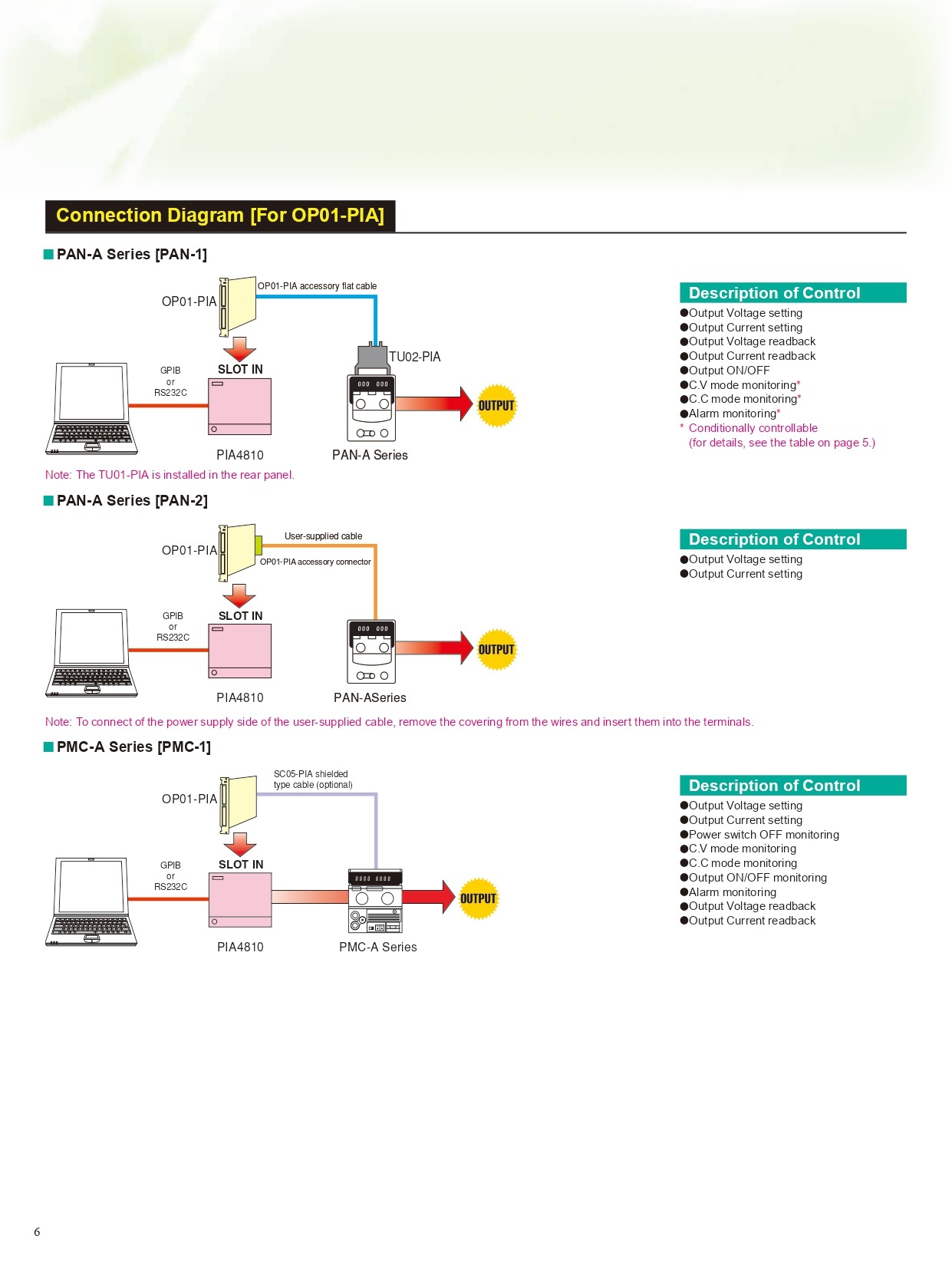 Connection Diagram [For OP01-PIA]

■ PAN-A Series [PAN-1]

OP01-PIA

OP01-PIA accessory flat cable

TU02-PIA

GPIB
or
RS232C

SLOT IN

OUTPUT

PIA4810

PAN-A Series

Note: The TU01-PIA is installed in the rear panel.

Description of Control
●Output Voltage setting
●Output Current setting
●Output Voltage readback
●Output Current readback
●Output ON/OFF
●C.V mode monitoring*
●C.C mode monitoring*
●Alarm monitoring*
* Conditionally controllable
(for details, see the table on page 5.)

■ PAN-A Series [PAN-2]

OP01-PIA

User-supplied cable

OP01-PIA accessory connector

GPIB
or
RS232C

SLOT IN

OUTPUT

PIA4810

PAN-ASeries

Note: To connect of the power supply side of the user-supplied cable, remove the covering from the wires and insert them into the terminals.

Description of Control
●Output Voltage setting
●Output Current setting

■ PMC-A Series [PMC-1]

OP01-PIA

SC05-PIA shielded type cable (optional)

GPIB
or
RS232C

SLOT IN

OUTPUT

PIA4810

PMC-A Series

Description of Control
●Output Voltage setting
●Output Current setting
●Power switch OFF monitoring
●C.V mode monitoring
●C.C mode monitoring
●Output ON/OFF monitoring
●Alarm monitoring
●Output Voltage readback
●Output Current readback

6