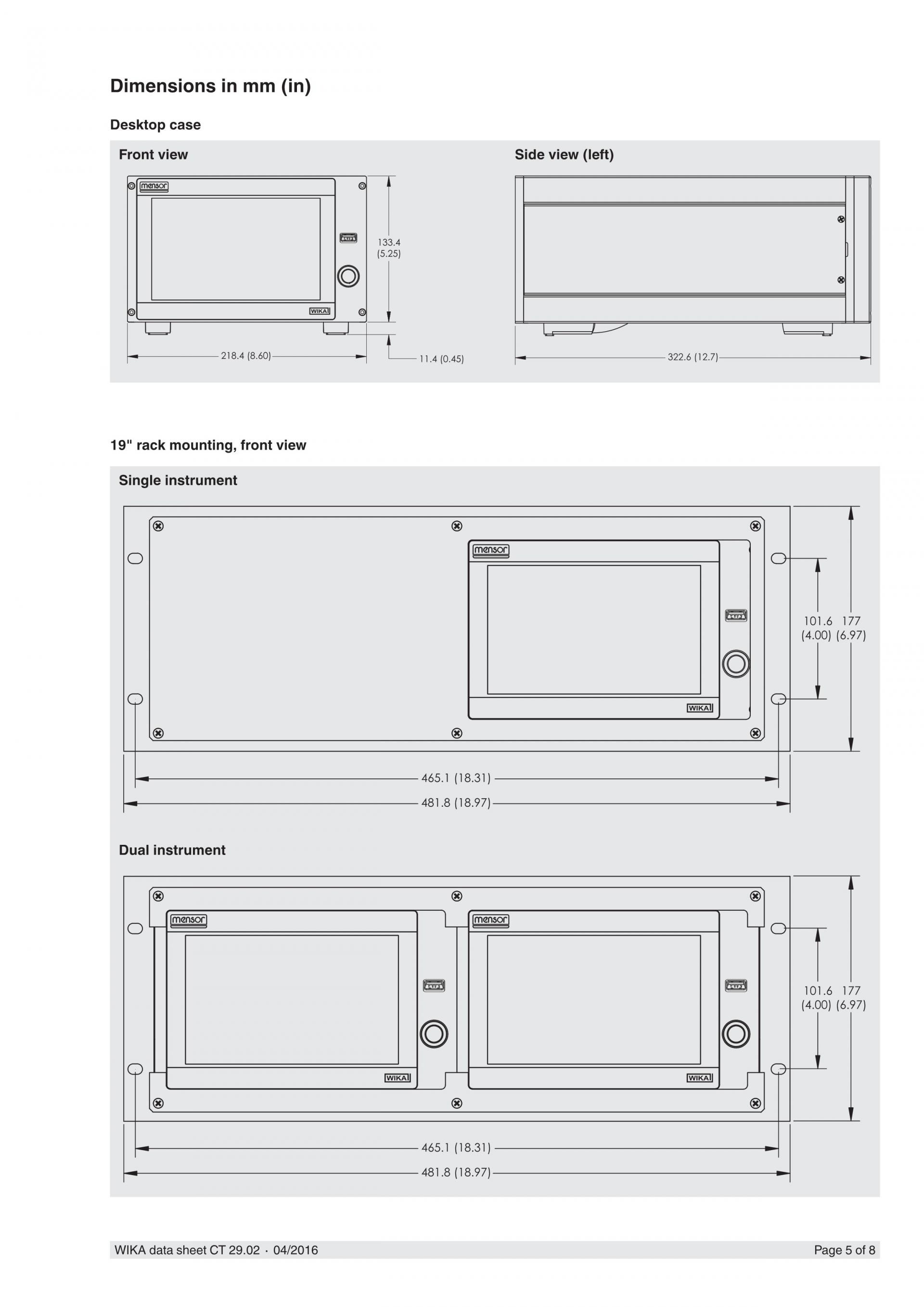 Dimensions in mm (in)

Desktop case

Front view

mensor

WIKA

133.4 (5.25)

218.4 (8.60)

11.4 (0.45)

Side view (left)

322.6 (12.7)

19" rack mounting, front view

Single instrument

mensor

WIKA

101.6 (4.00)

177 (6.97)

465.1 (18.31)

481.8 (18.97)

Dual instrument

mensor

WIKA

mensor

WIKA

101.6 (4.00)

177 (6.97)

465.1 (18.31)

481.8 (18.97)

WIKA data sheet CT 29.02 · 04/2016

Page 5 of 8