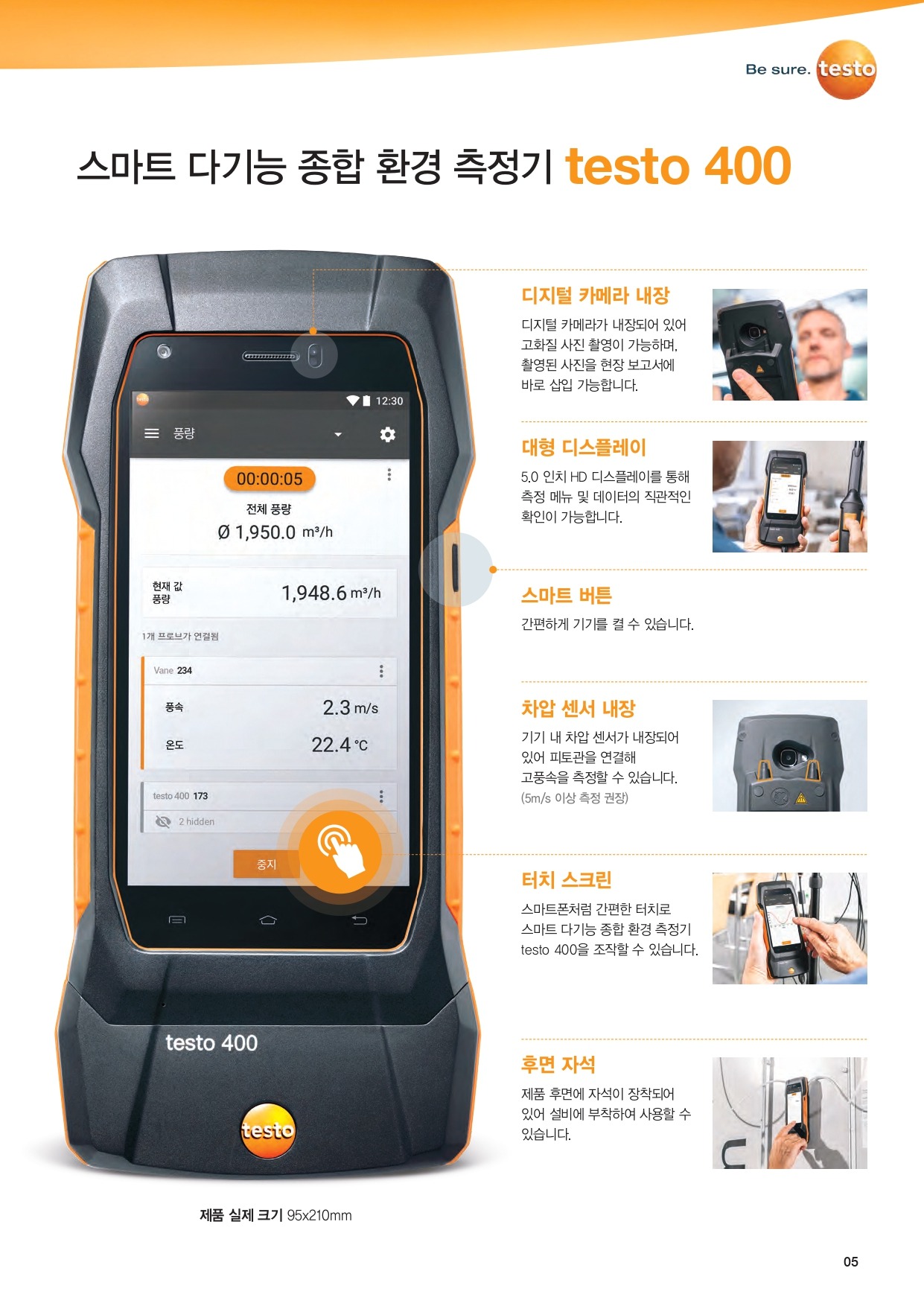 Be sure. testo

스마트 다기능 종합 환경 측정기 testo 400

12:30

풍량

00:00:05

전체 풍량

Ø 1,950.0 m³/h

현재 값
풍량

1,948.6 m³/h

1개 프로브가 연결됨

Vane 234

풍속 2.3 m/s

온도 22.4 °C

testo 400 173

2 hidden

중지

testo 400

testo

제품 실제 크기 95x210mm

디지털 카메라 내장

디지털 카메라가 내장되어 있어 고화질 사진 촬영이 가능하며, 촬영된 사진을 현장 보고서에 바로 삽입 가능합니다.

대형 디스플레이

5.0 인치 HD 디스플레이를 통해 측정 메뉴 및 데이터의 직관적인 확인이 가능합니다.

스마트 버튼

간편하게 기기를 켤 수 있습니다.

차압 센서 내장

기기 내 차압 센서가 내장되어 있어 피토관을 연결해 고풍속을 측정할 수 있습니다.
(5m/s 이상 측정 권장)

터치 스크린

스마트폰처럼 간편한 터치로 스마트 다기능 종합 환경 측정기 testo 400을 조작할 수 있습니다.

후면 자석

제품 후면에 자석이 장착되어 있어 설비에 부착하여 사용할 수 있습니다.

05