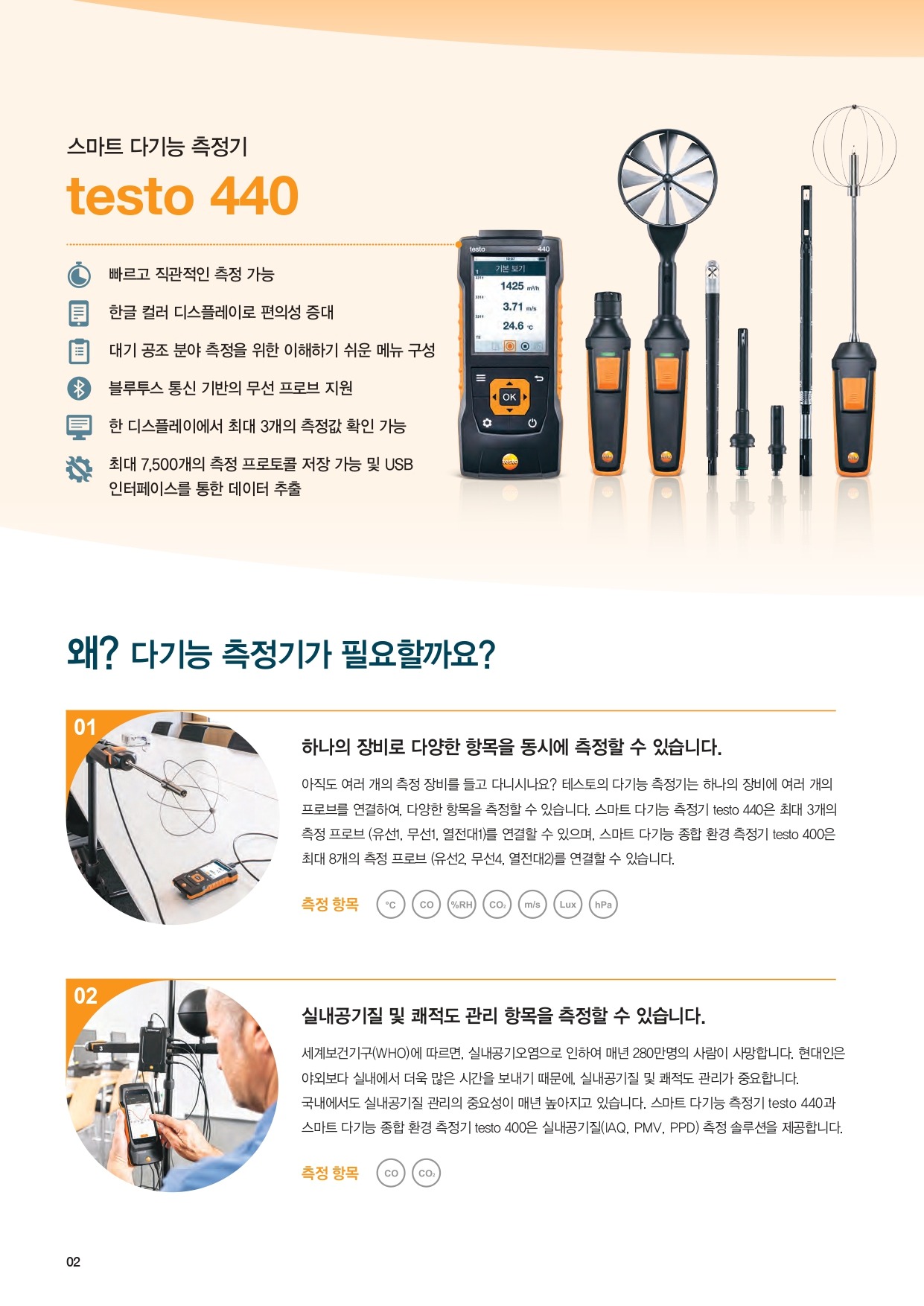 스마트 다기능 측정기

testo 440

빠르고 직관적인 측정 가능

한글 컬러 디스플레이로 편의성 증대

대기 공조 분야 측정을 위한 이해하기 쉬운 메뉴 구성

블루투스 통신 기반의 무선 프로브 지원

한 디스플레이에서 최대 3개의 측정값 확인 가능

최대 7,500개의 측정 프로토콜 저장 가능 및 USB 인터페이스를 통한 데이터 추출

testo 440

기본 보기

1425 m³/h

3.71 m/s

24.6 °C

OK

testo

왜? 다기능 측정기가 필요할까요?

01

하나의 장비로 다양한 항목을 동시에 측정할 수 있습니다.

아직도 여러 개의 측정 장비를 들고 다니시나요? 테스토의 다기능 측정기는 하나의 장비에 여러 개의 프로브를 연결하여, 다양한 항목을 측정할 수 있습니다. 스마트 다기능 측정기 testo 440은 최대 3개의 측정 프로브 (유선1, 무선1, 열전대1)를 연결할 수 있으며, 스마트 다기능 종합 환경 측정기 testo 400은 최대 8개의 측정 프로브 (유선2, 무선4, 열전대2)를 연결할 수 있습니다.

측정 항목 °C CO %RH $CO_2$ m/s Lux hPa

02

실내공기질 및 쾌적도 관리 항목을 측정할 수 있습니다.

세계보건기구(WHO)에 따르면, 실내공기오염으로 인하여 매년 280만명의 사람이 사망합니다. 현대인은 야외보다 실내에서 더욱 많은 시간을 보내기 때문에, 실내공기질 및 쾌적도 관리가 중요합니다. 국내에서도 실내공기질 관리의 중요성이 매년 높아지고 있습니다. 스마트 다기능 측정기 testo 440과 스마트 다기능 종합 환경 측정기 testo 400은 실내공기질(IAQ, PMV, PPD) 측정 솔루션을 제공합니다.

측정 항목 CO $CO_2$

02