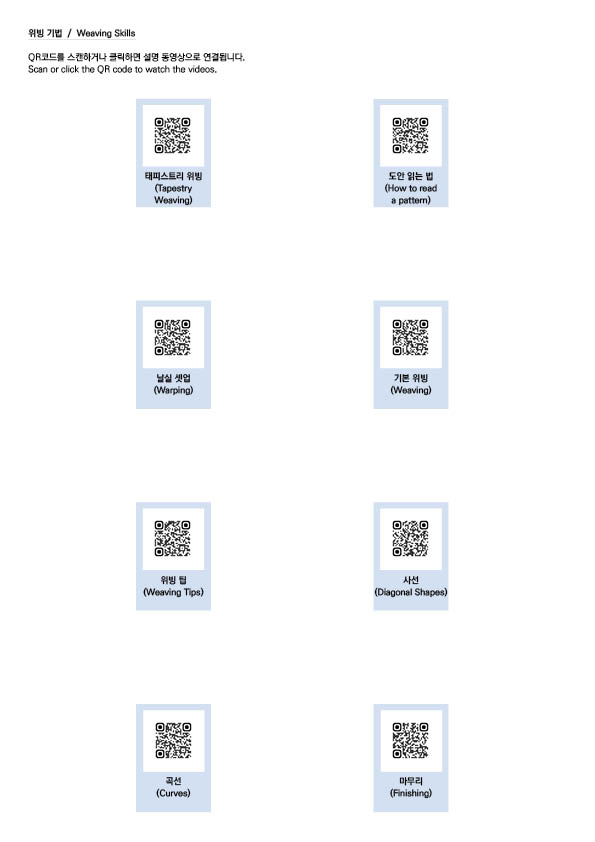 위빙 기법 / Weaving Skills

QR코드를 스캔하거나 클릭하면 설명 동영상으로 연결됩니다.
Scan or click the QR code to watch the videos.

태피스트리 위빙
(Tapestry
Weaving)

도안 읽는 법
(How to read
a pattern)

날실 셋업
(Warping)

기본 위빙
(Weaving)

위빙 팁
(Weaving Tips)

사선
(Diagonal Shapes)

곡선
(Curves)

마무리
(Finishing)