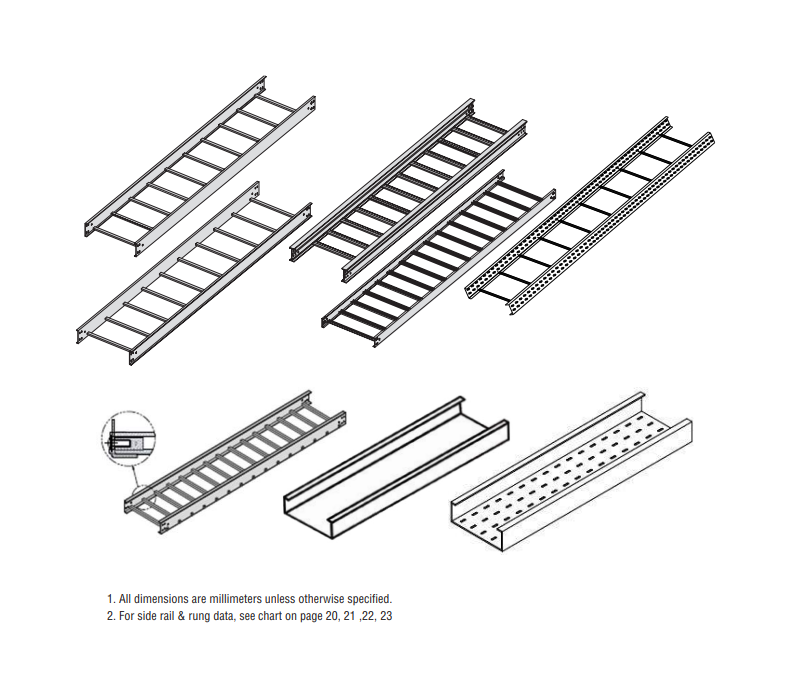 1. All dimensions are millimeters unless otherwise specified.
2. For side rail & rung data, see chart on page 20, 21 ,22, 23