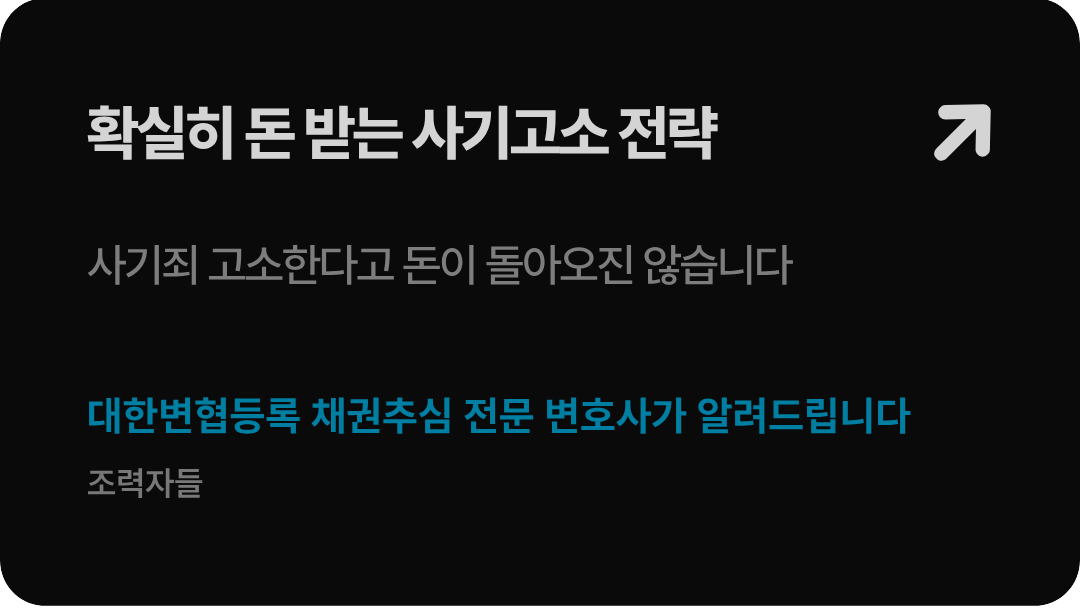 확실히 돈 받는 사기고소 전략

사기죄 고소한다고 돈이 돌아오진 않습니다

대한변협등록 채권추심 전문 변호사가 알려드립니다

조력자들