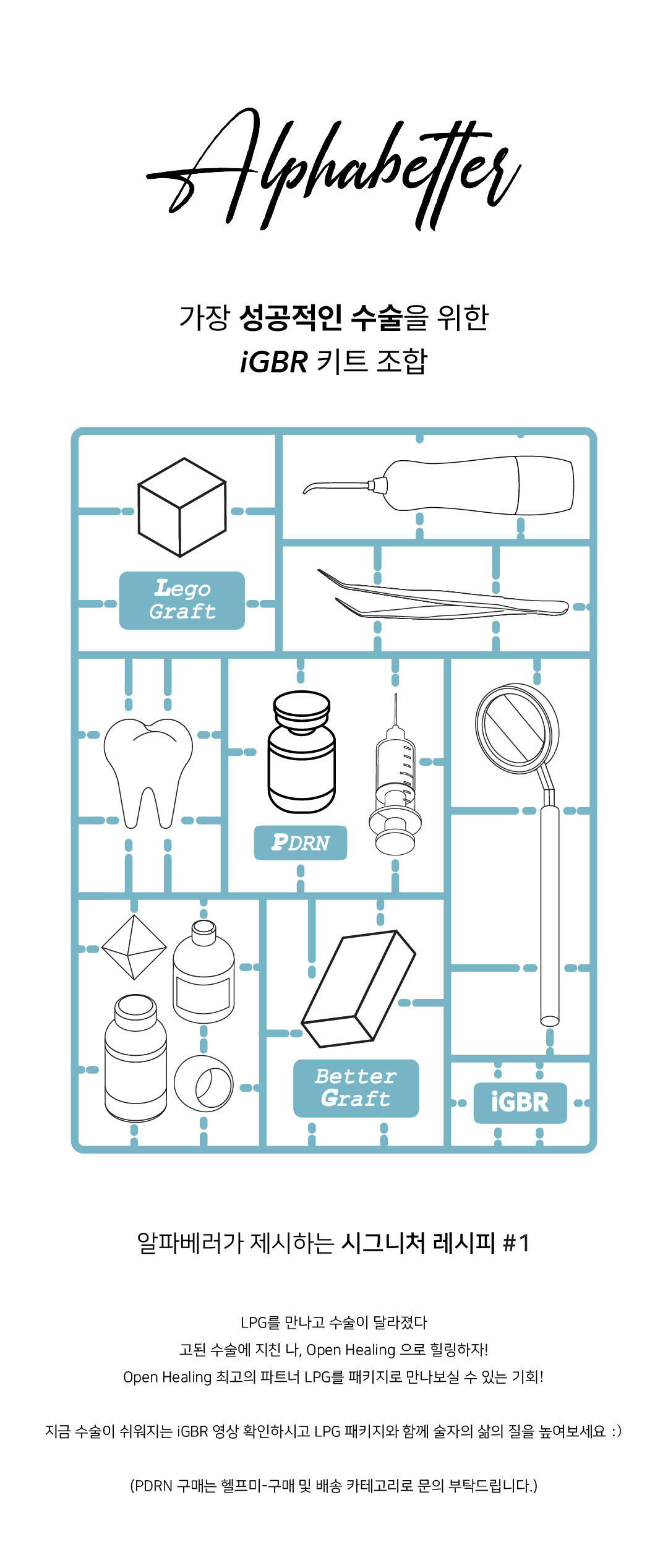 Alphabetter

가장 성공적인 수술을 위한
iGBR 키트 조합

Lego Graft

PDRN

Better Graft

iGBR

알파베러가 제시하는 시그니처 레시피 #1

LPG를 만나고 수술이 달라졌다
고된 수술에 지친 나, Open Healing 으로 힐링하자!
Open Healing 최고의 파트너 LPG를 패키지로 만나보실 수 있는 기회!

지금 수술이 쉬워지는 iGBR 영상 확인하시고 LPG 패키지와 함께 술자의 삶의 질을 높여보세요 :)

(PDRN 구매는 헬프미-구매 및 배송 카테고리로 문의 부탁드립니다.)