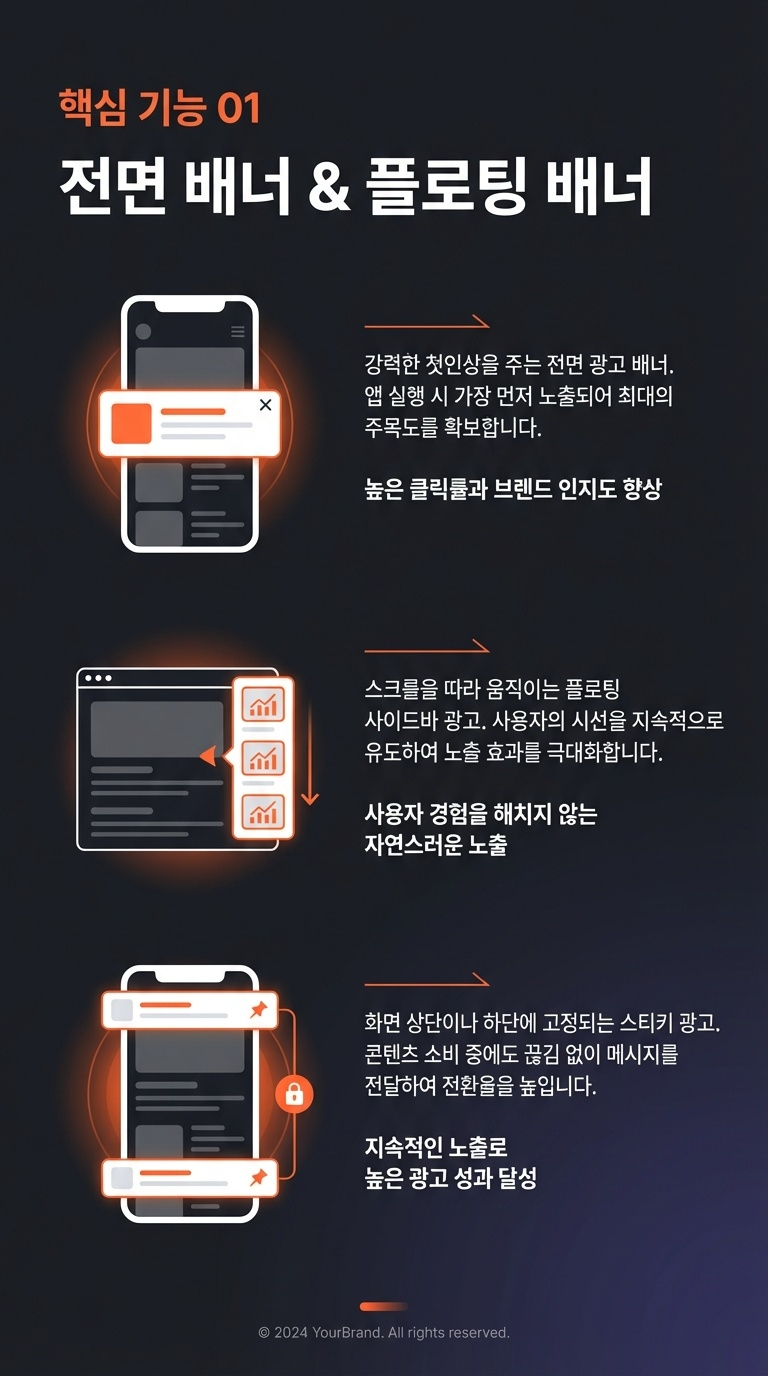 핵심 기능 01

전면 배너 & 플로팅 배너

강력한 첫인상을 주는 전면 광고 배너. 앱 실행 시 가장 먼저 노출되어 최대의 주목도를 확보합니다.

높은 클릭률과 브랜드 인지도 향상

스크롤을 따라 움직이는 플로팅 사이드바 광고. 사용자의 시선을 지속적으로 유도하여 노출 효과를 극대화합니다.

사용자 경험을 해치지 않는 자연스러운 노출

화면 상단이나 하단에 고정되는 스티키 광고. 콘텐츠 소비 중에도 끊김 없이 메시지를 전달하여 전환율을 높입니다.

지속적인 노출로 높은 광고 성과 달성

© 2024 YourBrand. All rights reserved.