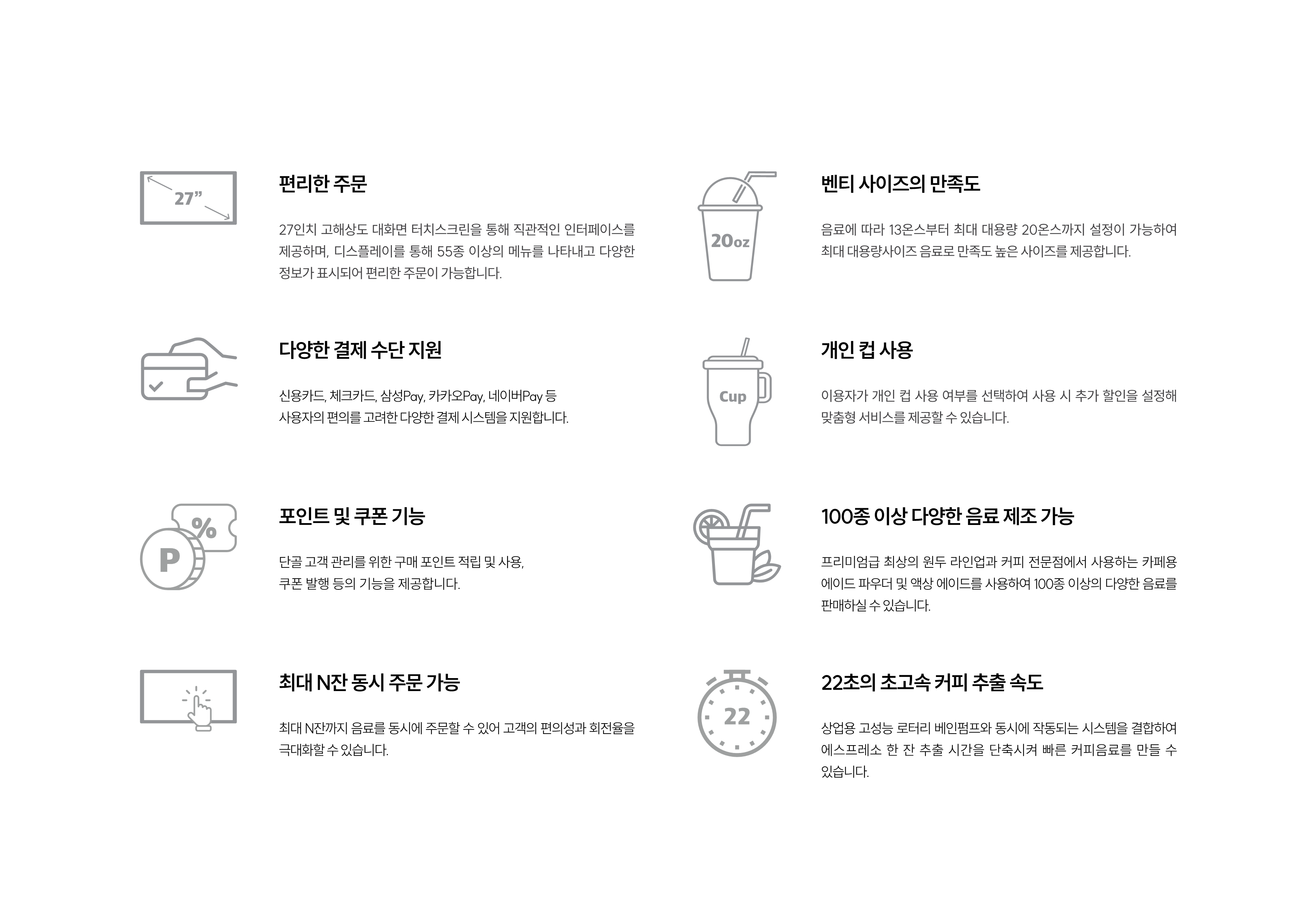 27”

편리한 주문

27인치 고해상도 대화면 터치스크린을 통해 직관적인 인터페이스를 제공하며, 디스플레이를 통해 55종 이상의 메뉴를 나타내고 다양한 정보가 표시되어 편리한 주문이 가능합니다.

다양한 결제 수단 지원

신용카드, 체크카드, 삼성Pay, 카카오Pay, 네이버Pay 등 사용자의 편의를 고려한 다양한 결제 시스템을 지원합니다.

%

P

포인트 및 쿠폰 기능

단골 고객 관리를 위한 구매 포인트 적립 및 사용, 쿠폰 발행 등의 기능을 제공합니다.

최대 N잔 동시 주문 가능

최대 N잔까지 음료를 동시에 주문할 수 있어 고객의 편의성과 회전율을 극대화할 수 있습니다.

20oz

벤티 사이즈의 만족도

음료에 따라 13온스부터 최대 대용량 20온스까지 설정이 가능하여 최대 대용량사이즈 음료로 만족도 높은 사이즈를 제공합니다.

Cup

개인 컵 사용

이용자가 개인 컵 사용 여부를 선택하여 사용 시 추가 할인을 설정해 맞춤형 서비스를 제공할 수 있습니다.

100종 이상 다양한 음료 제조 가능

프리미엄급 최상의 원두 라인업과 커피 전문점에서 사용하는 카페용 에이드 파우더 및 액상 에이드를 사용하여 100종 이상의 다양한 음료를 판매하실 수 있습니다.

22

22초의 초고속 커피 추출 속도

상업용 고성능 로터리 베인펌프와 동시에 작동되는 시스템을 결합하여 에스프레소 한 잔 추출 시간을 단축시켜 빠른 커피음료를 만들 수 있습니다.