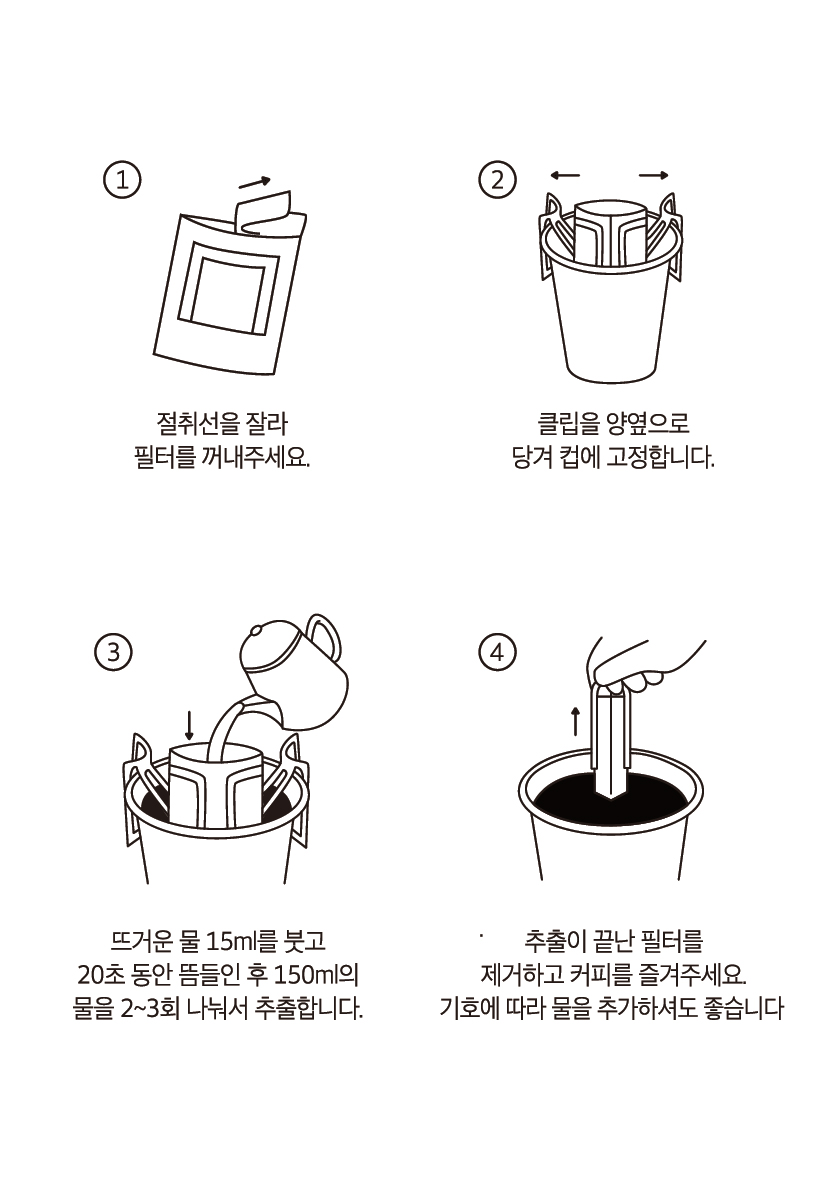 1

절취선을 잘라
필터를 꺼내주세요.

2

클립을 양옆으로
당겨 컵에 고정합니다.

3

뜨거운 물 15ml를 붓고
20초 동안 뜸들인 후 150ml의
물을 2~3회 나눠서 추출합니다.

4

추출이 끝난 필터를
제거하고 커피를 즐겨주세요.
기호에 따라 물을 추가하셔도 좋습니다