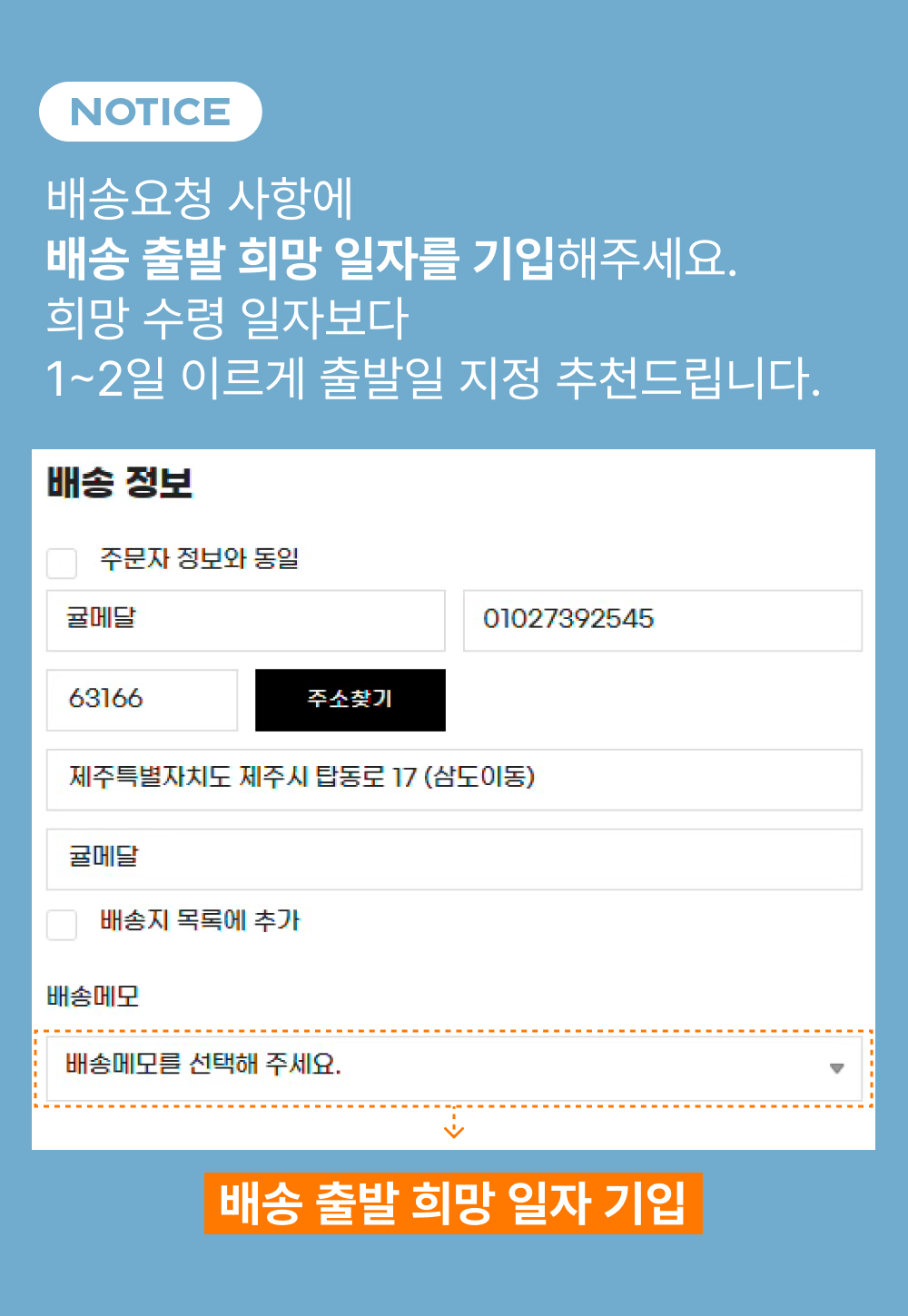 NOTICE

배송요청 사항에
배송 출발 희망 일자를 기입해주세요.
희망 수령 일자보다
1~2일 이르게 출발일 지정 추천드립니다.

배송 정보

주문자 정보와 동일

귤메달

01027392545

63166

주소찾기

제주특별자치도 제주시 탑동로 17 (삼도이동)

귤메달

배송지 목록에 추가

배송메모

배송메모를 선택해 주세요.

배송 출발 희망 일자 기입