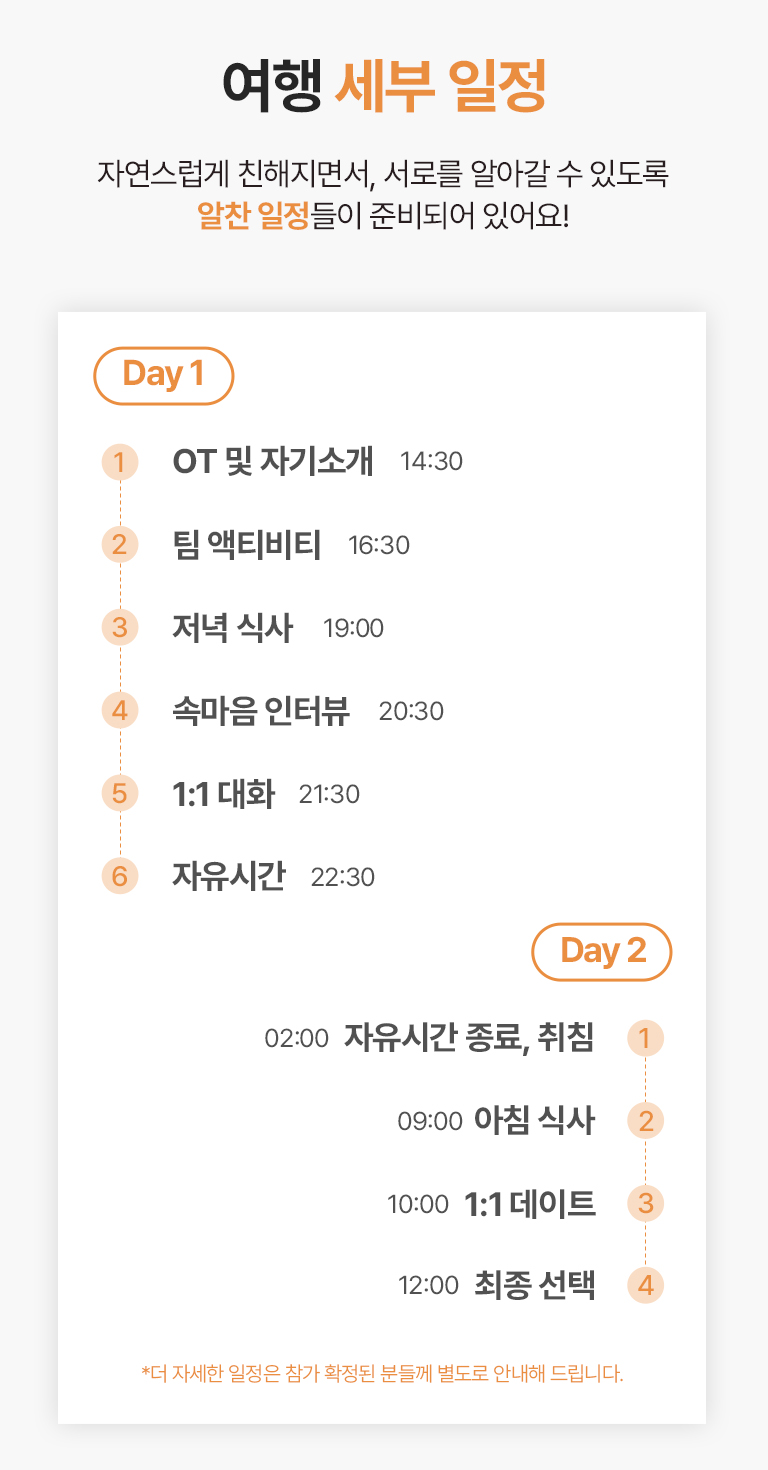 여행 세부 일정

자연스럽게 친해지면서, 서로를 알아갈 수 있도록 알찬 일정들이 준비되어 있어요!

Day 1

1 OT 및 자기소개 14:30

2 팀 액티비티 16:30

3 저녁 식사 19:00

4 속마음 인터뷰 20:30

5 1:1 대화 21:30

6 자유시간 22:30

Day 2

02:00 자유시간 종료, 취침 1

09:00 아침 식사 2

10:00 1:1 데이트 3

12:00 최종 선택 4

*더 자세한 일정은 참가 확정된 분들께 별도로 안내해 드립니다.