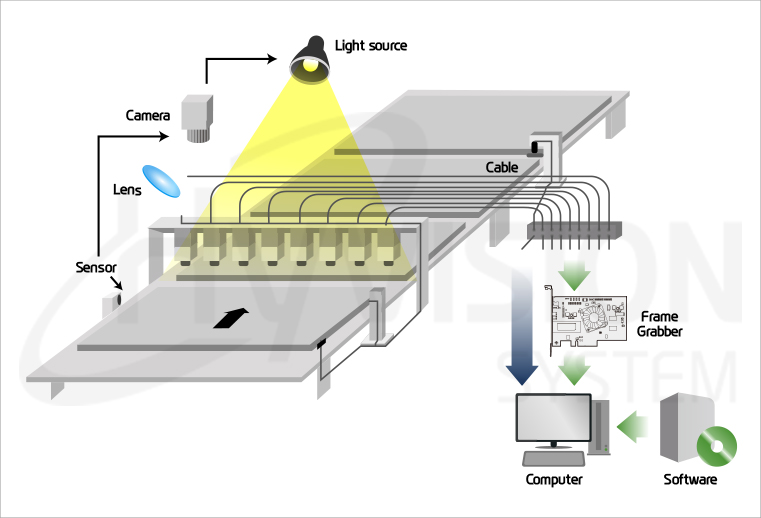 Light source

Camera

Lens

Cable

Sensor

Frame Grabber

Computer

Software

VISION SYSTEM