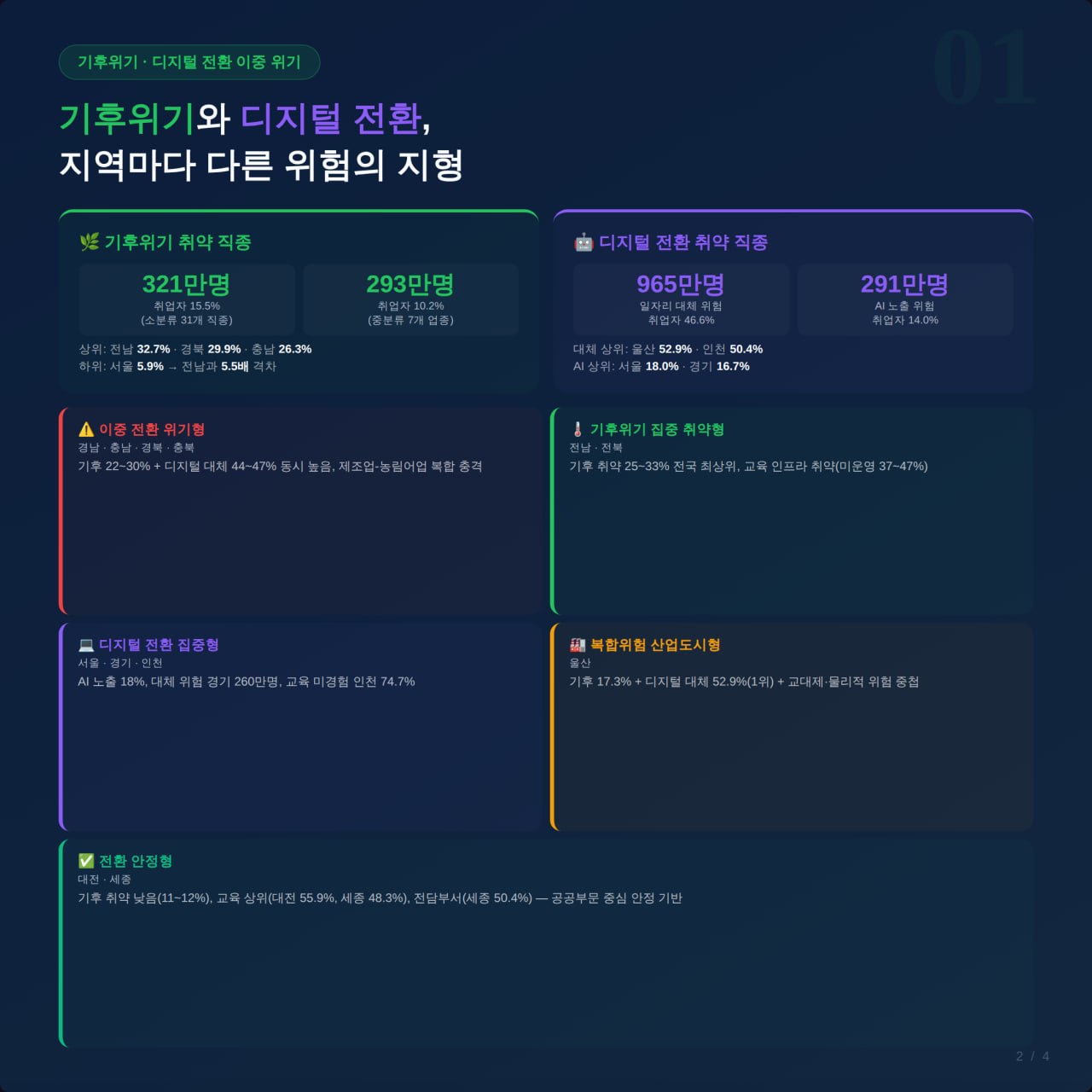 기후위기 · 디지털 전환 이중 위기

01

기후위기와 디지털 전환,
지역마다 다른 위험의 지형

🌿 기후위기 취약 직종

321만명
취업자 15.5%
(소분류 31개 직종)

293만명
취업자 10.2%
(중분류 7개 업종)

상위: 전남 32.7% · 경북 29.9% · 충남 26.3%
하위: 서울 5.9% → 전남과 5.5배 격차

🤖 디지털 전환 취약 직종

965만명
일자리 대체 위험
취업자 46.6%

291만명
AI 노출 위험
취업자 14.0%

대체 상위: 울산 52.9% · 인천 50.4%
AI 상위: 서울 18.0% · 경기 16.7%

⚠️ 이중 전환 위기형
경남 · 충남 · 경북 · 충북
기후 22~30% + 디지털 대체 44~47% 동시 높음, 제조업-농림어업 복합 충격

🌡️ 기후위기 집중 취약형
전남 · 전북
기후 취약 25~33% 전국 최상위, 교육 인프라 취약(미운영 37~47%)

💻 디지털 전환 집중형
서울 · 경기 · 인천
AI 노출 18%, 대체 위험 경기 260만명, 교육 미경험 인천 74.7%

🏭 복합위험 산업도시형
울산
기후 17.3% + 디지털 대체 52.9%(1위) + 교대제·물리적 위험 중첩

✅ 전환 안정형
대전 · 세종
기후 취약 낮음(11~12%), 교육 상위(대전 55.9%, 세종 48.3%), 전담부서(세종 50.4%) — 공공부문 중심 안정 기반

2 / 4