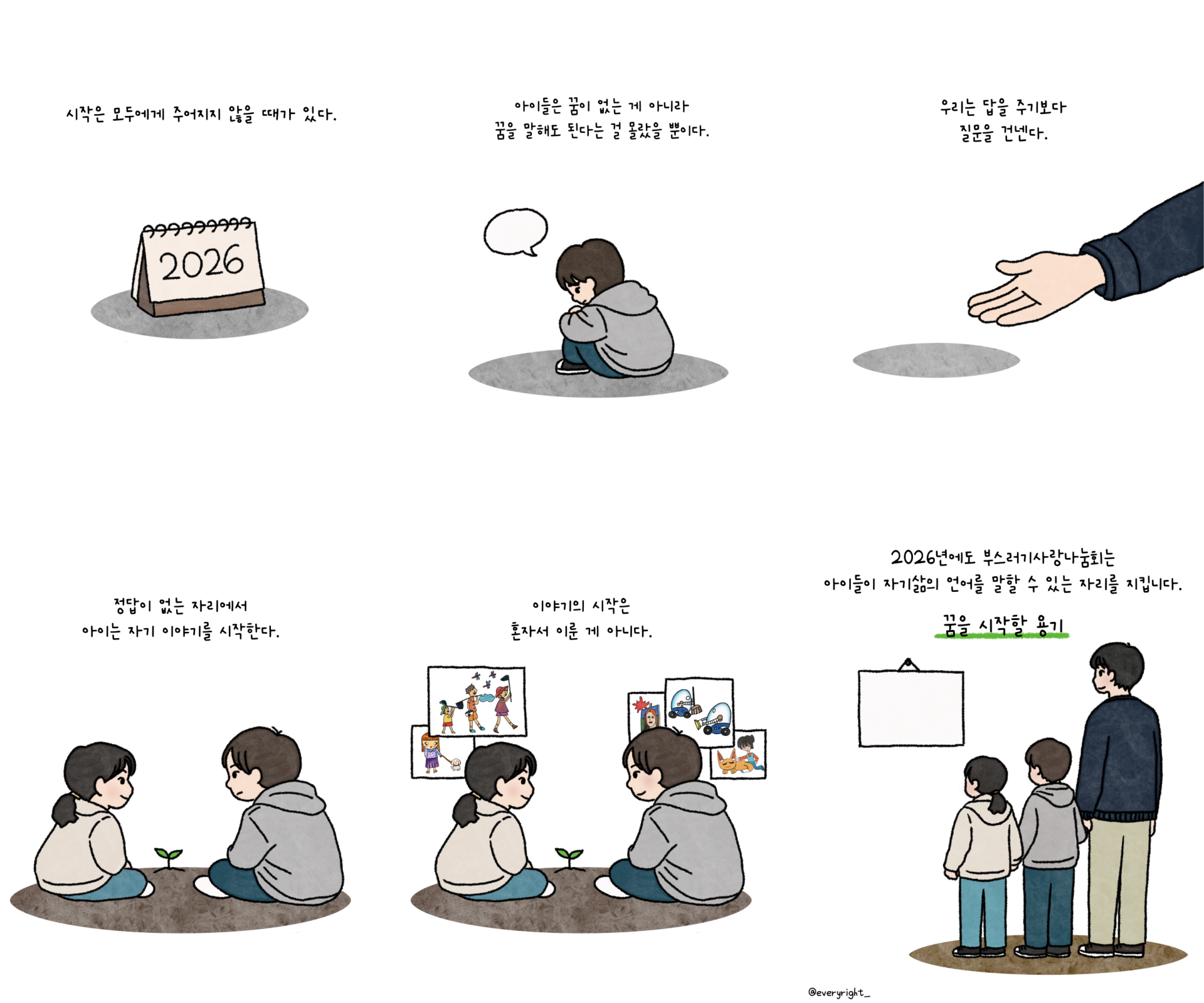 시작은 모두에게 주어지지 않을 때가 있다.

2026

아이들은 꿈이 없는 게 아니라
꿈을 말해도 된다는 걸 몰랐을 뿐이다.

우리는 답을 주기보다
질문을 건넨다.

정답이 없는 자리에서
아이는 자기 이야기를 시작한다.

이야기의 시작은
혼자서 이룬 게 아니다.

2026년에도 부스러기사랑나눔회는
아이들이 자기삶의 언어를 말할 수 있는 자리를 지킵니다.

꿈을 시작할 용기

@everyright_