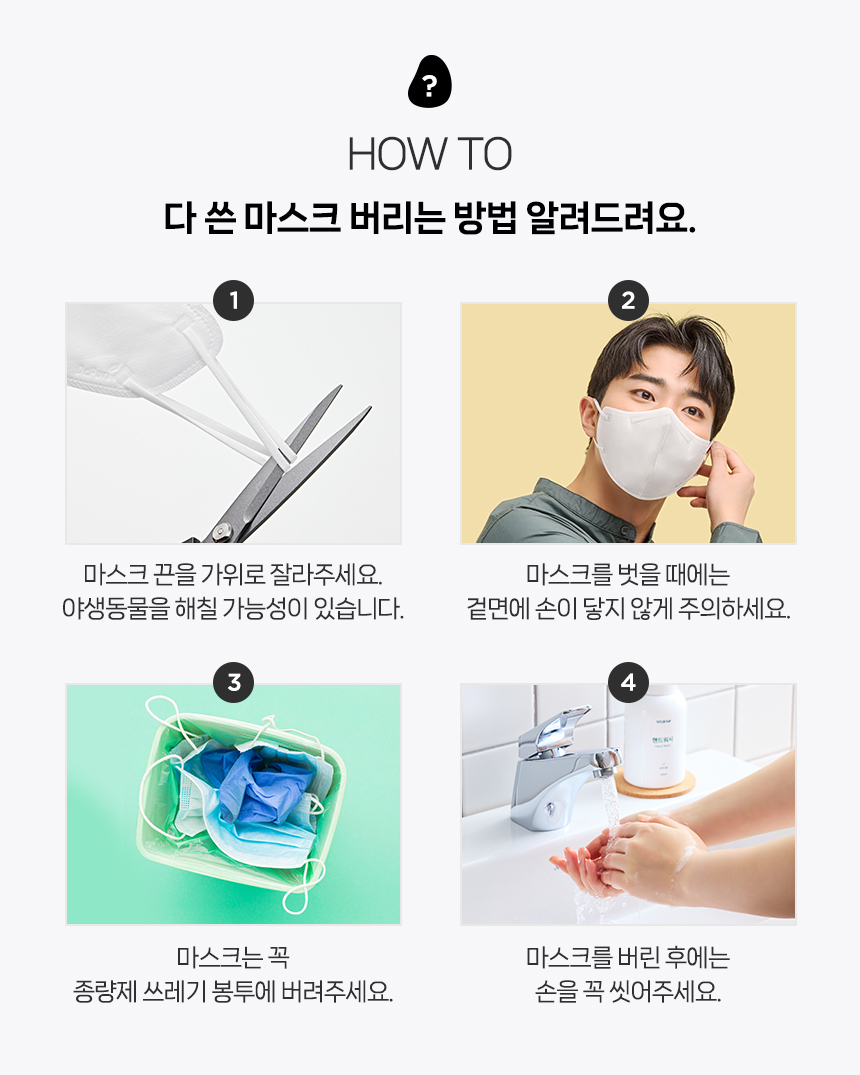 ?

HOW TO

다 쓴 마스크 버리는 방법 알려드려요.

1

마스크 끈을 가위로 잘라주세요. 야생동물을 해칠 가능성이 있습니다.

2

마스크를 벗을 때에는 겉면에 손이 닿지 않게 주의하세요.

3

마스크는 꼭 종량제 쓰레기 봉투에 버려주세요.

4

핸드워시

마스크를 버린 후에는 손을 꼭 씻어주세요.