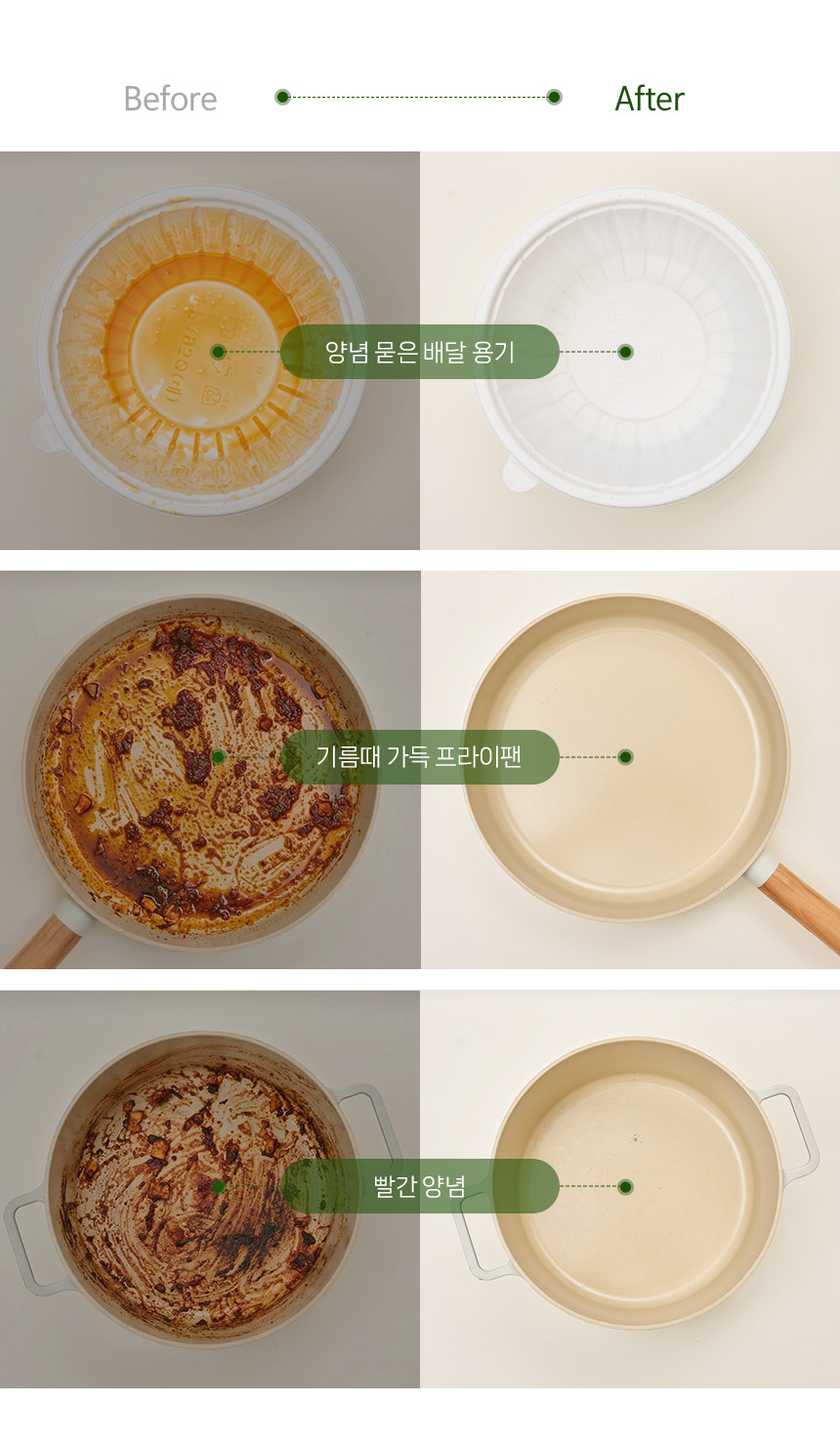 Before After

양념 묻은 배달 용기

기름때 가득 프라이팬

빨간 양념