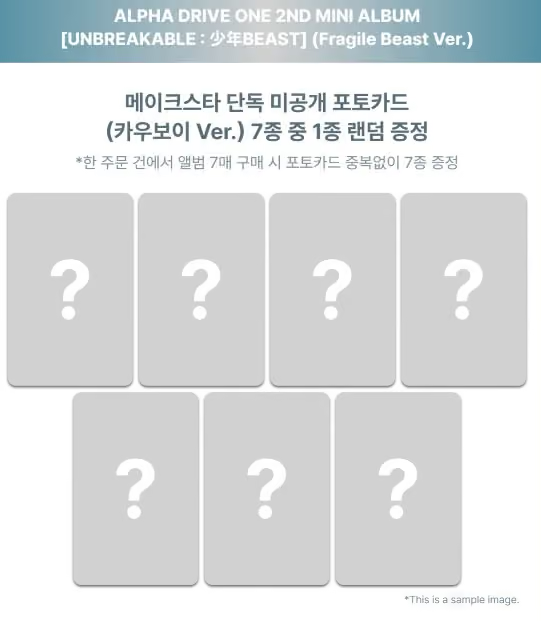 ALPHA DRIVE ONE 2ND MINI ALBUM
[UNBREAKABLE : 少年BEAST] (Fragile Beast Ver.)

메이크스타 단독 미공개 포토카드
(카우보이 Ver.) 7종 중 1종 랜덤 증정

*한 주문 건에서 앨범 7매 구매 시 포토카드 중복없이 7종 증정

?

?

?

?

?

?

?

*This is a sample image.