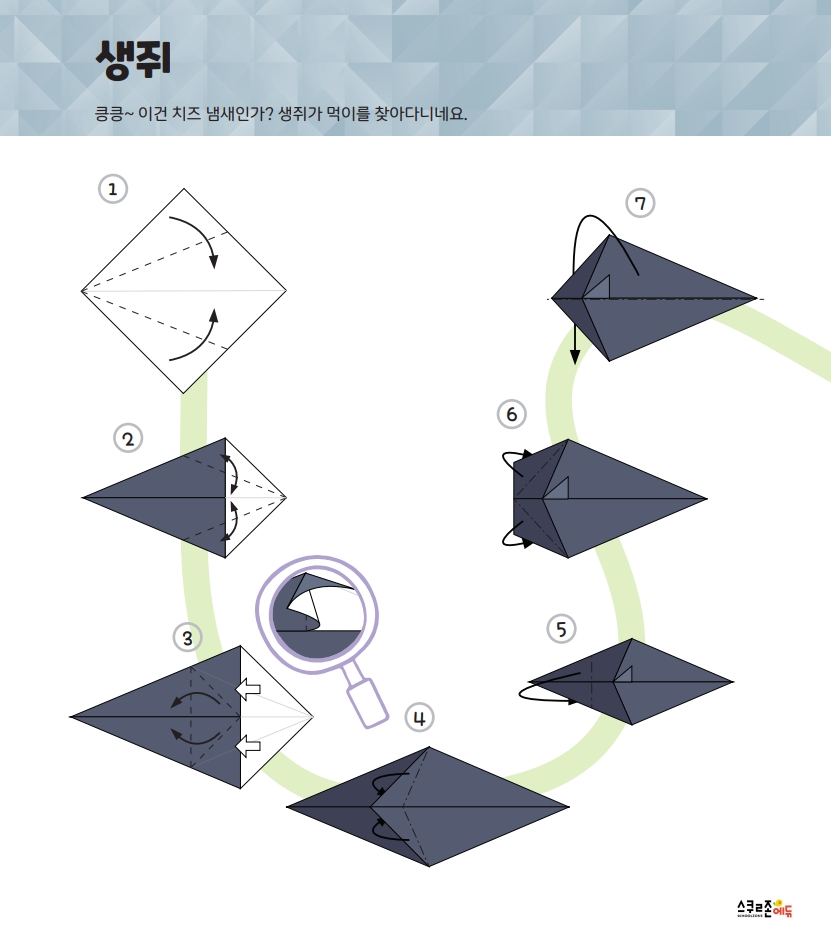 생쥐

킁킁~ 이건 치즈 냄새인가? 생쥐가 먹이를 찾아다니네요.

1

2

3

4

5

6

7

스쿨존에듀